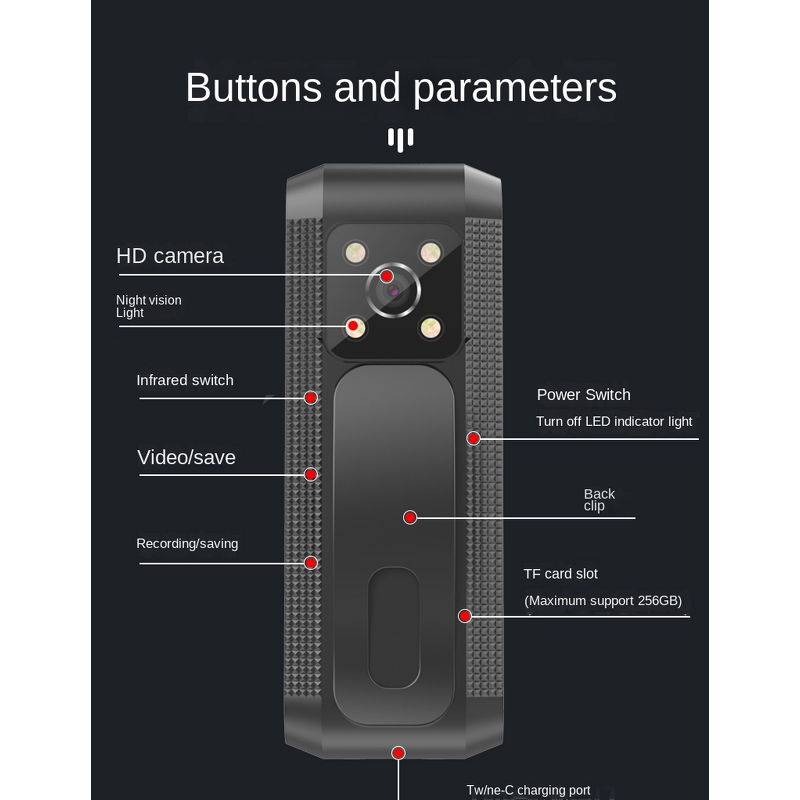 Buttons and parameters

HD camera

Night vision Light

Infrared switch

Video/save

Recording/saving

Power Switch

Turn off LED indicator light

Back clip

TF card slot

(Maximum support 256GB)

Tw/ne-C charging port