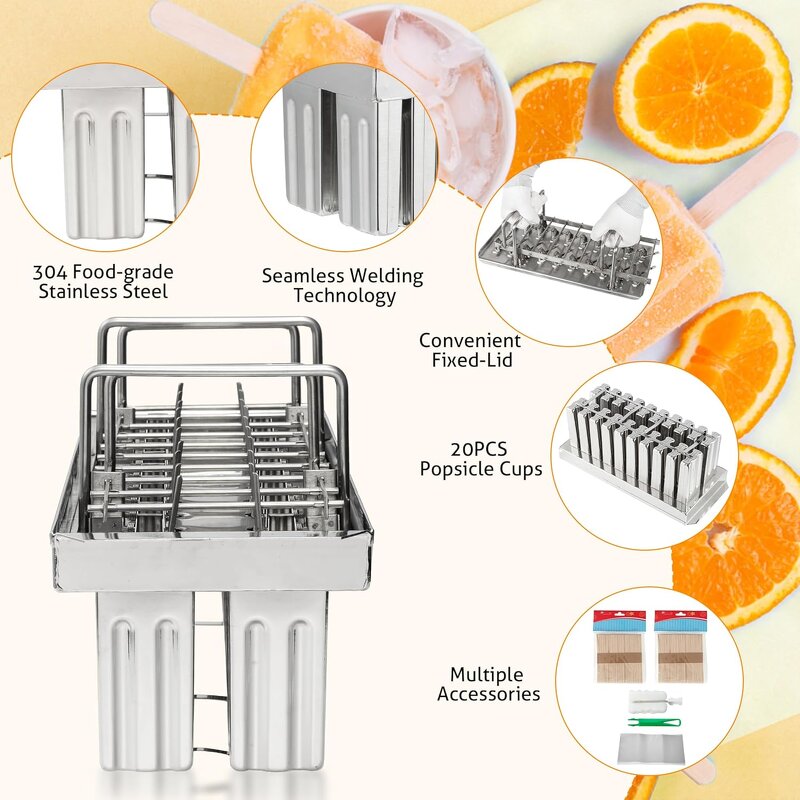 304 Food-grade Stainless Steel

Seamless Welding Technology

Convenient Fixed-Lid

20PCS Popsicle Cups

Multiple Accessories