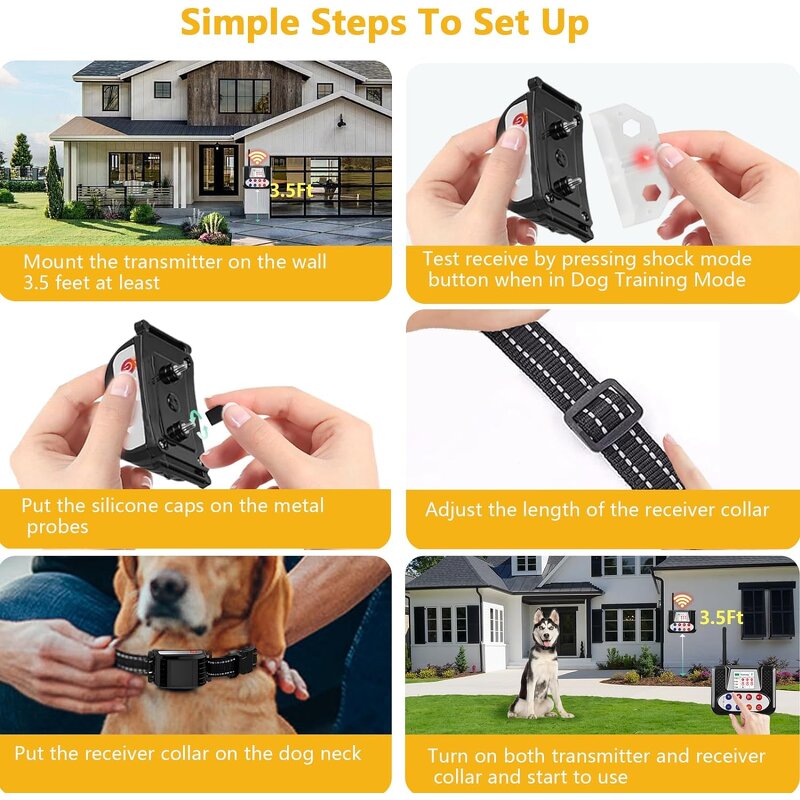 Simple Steps To Set Up

3.5Ft

Mount the transmitter on the wall 3.5 feet at least

Test receive by pressing shock mode button when in Dog Training Mode

Put the silicone caps on the metal probes

Adjust the length of the receiver collar

Put the receiver collar on the dog neck

3.5Ft

Turn on both transmitter and receiver collar and start to use