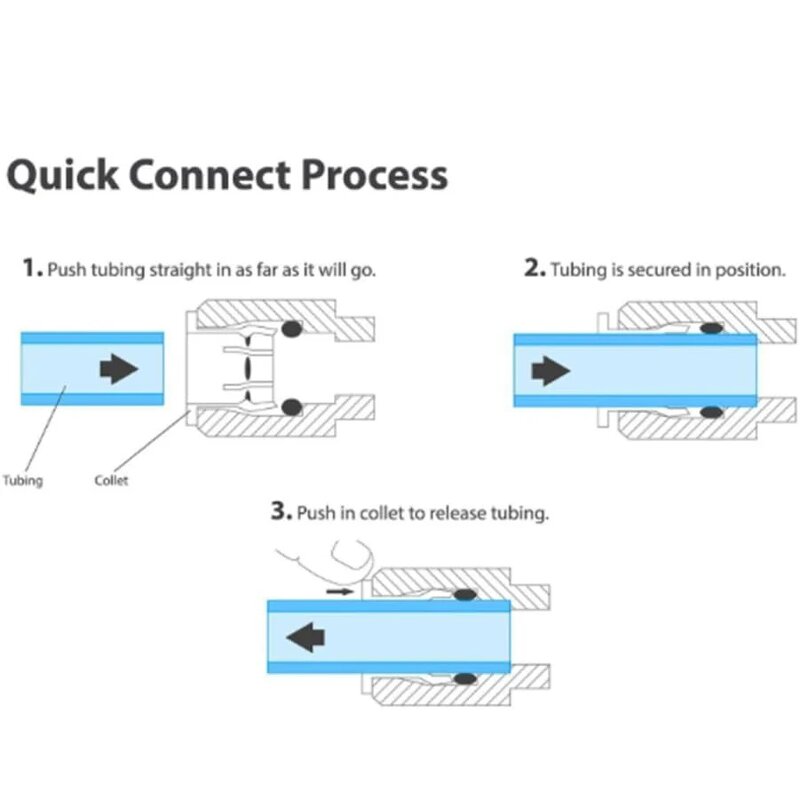 Quick Connect Process

1. Push tubing straight in as far as it will go.

Tubing

Collet

2. Tubing is secured in position.

3. Push in collet to release tubing.