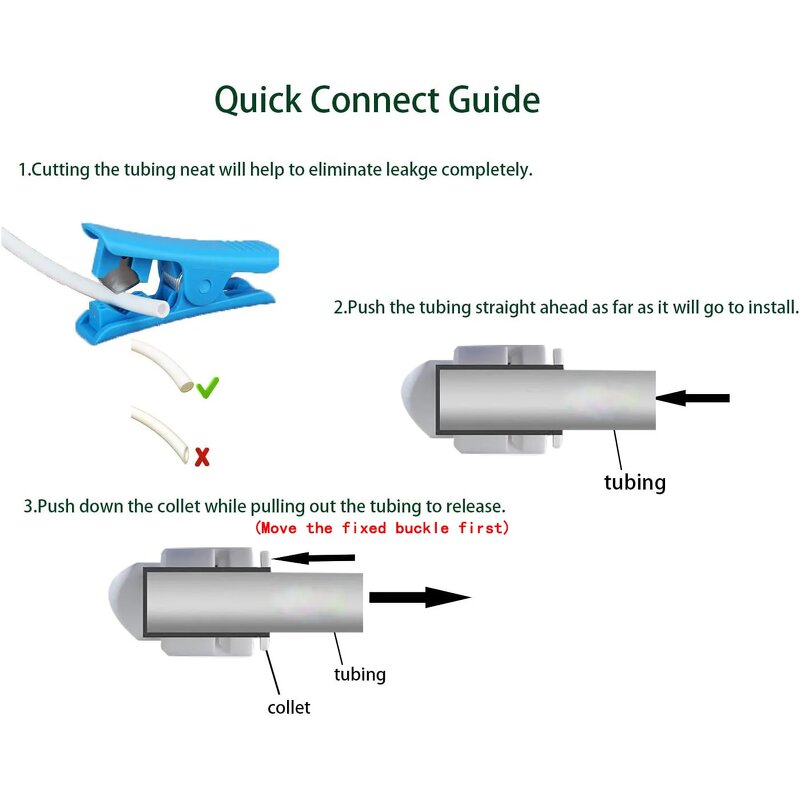 Quick Connect Guide

1.Cutting the tubing neat will help to eliminate leakge completely.

2.Push the tubing straight ahead as far as it will go to install.

tubing

3.Push down the collet while pulling out the tubing to release.
(Move the fixed buckle first)

tubing

collet