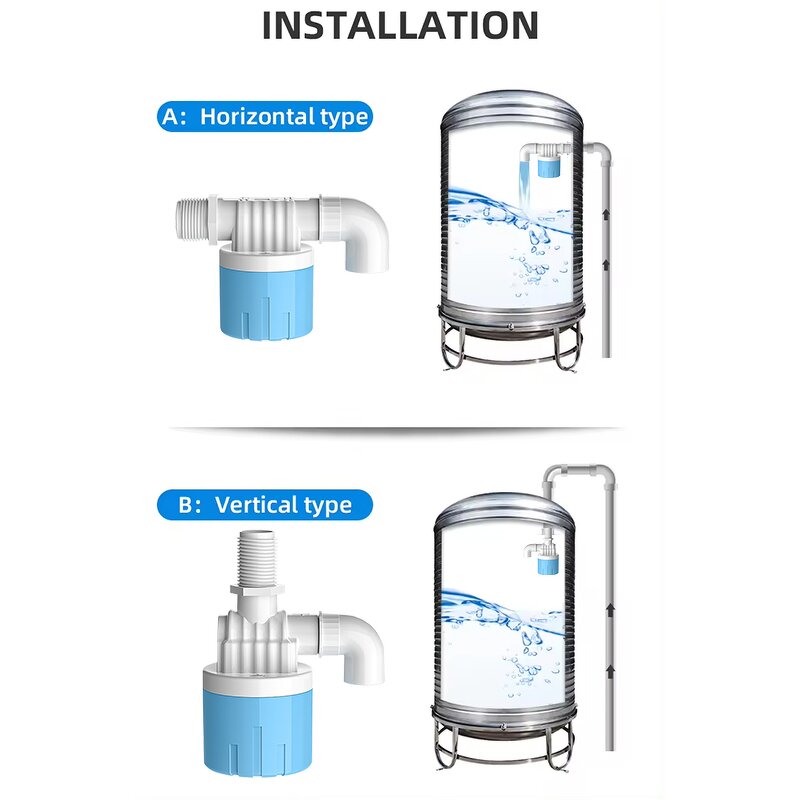 INSTALLATION

A: Horizontal type

B: Vertical type