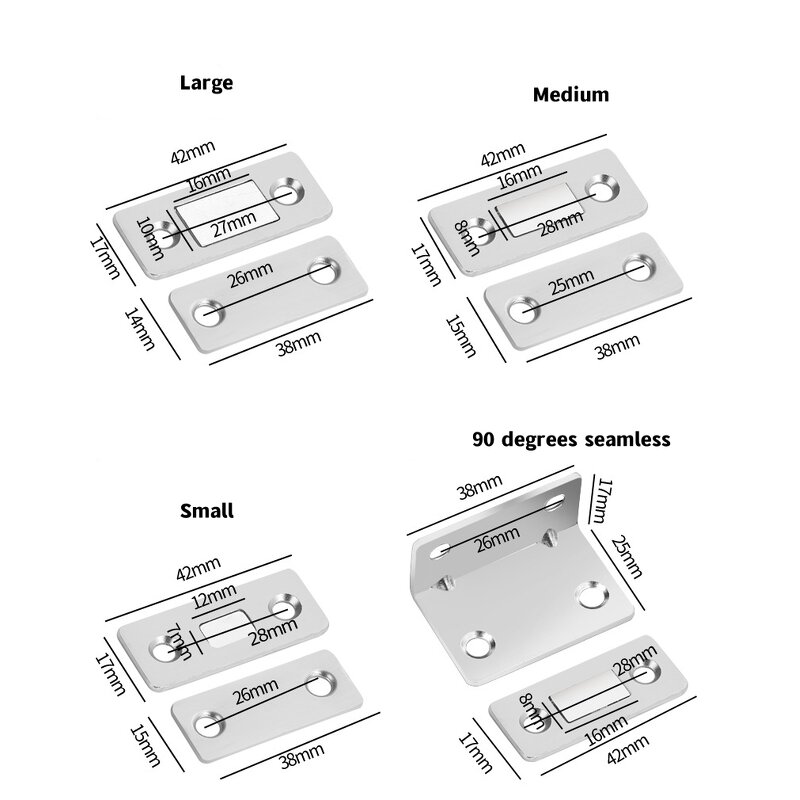 Large

42mm
16mm
10mm
27mm
17mm
26mm
14mm
38mm

Medium

42mm
16mm
8mm
28mm
17mm
25mm
15mm
38mm

Small

42mm
12mm
7mm
28mm
17mm
26mm
15mm
38mm

90 degrees seamless

38mm
17mm
26mm
25mm
28mm
8mm
16mm
17mm
42mm