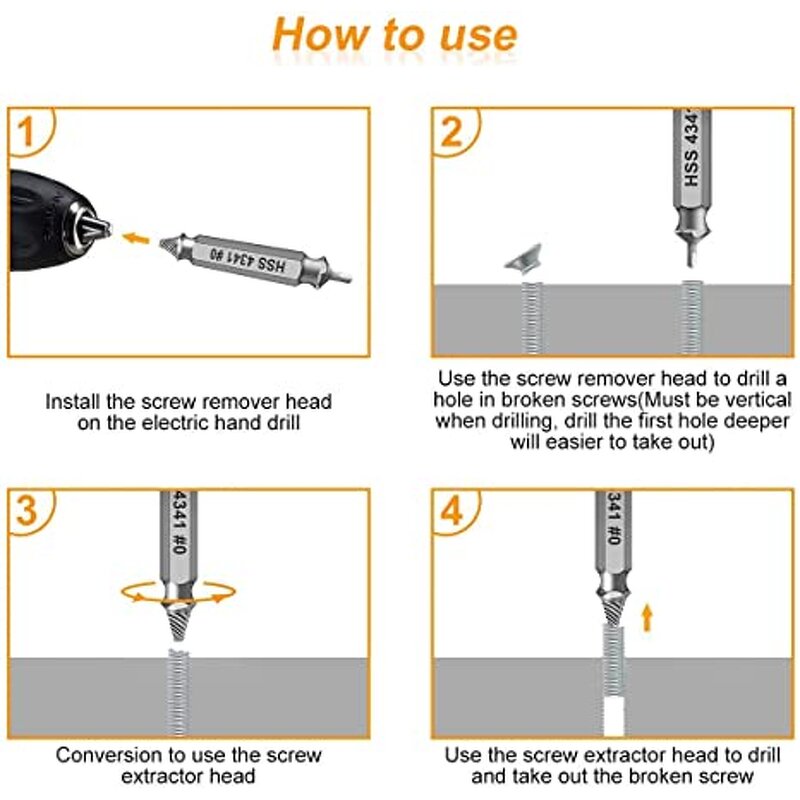 How to use

1

HSS 4341 #0

Install the screw remover head on the electric hand drill

2

HSS 434

Use the screw remover head to drill a hole in broken screws(Must be vertical when drilling, drill the first hole deeper will easier to take out)

3

4341 #0

Conversion to use the screw extractor head

4

341 #0

Use the screw extractor head to drill and take out the broken screw