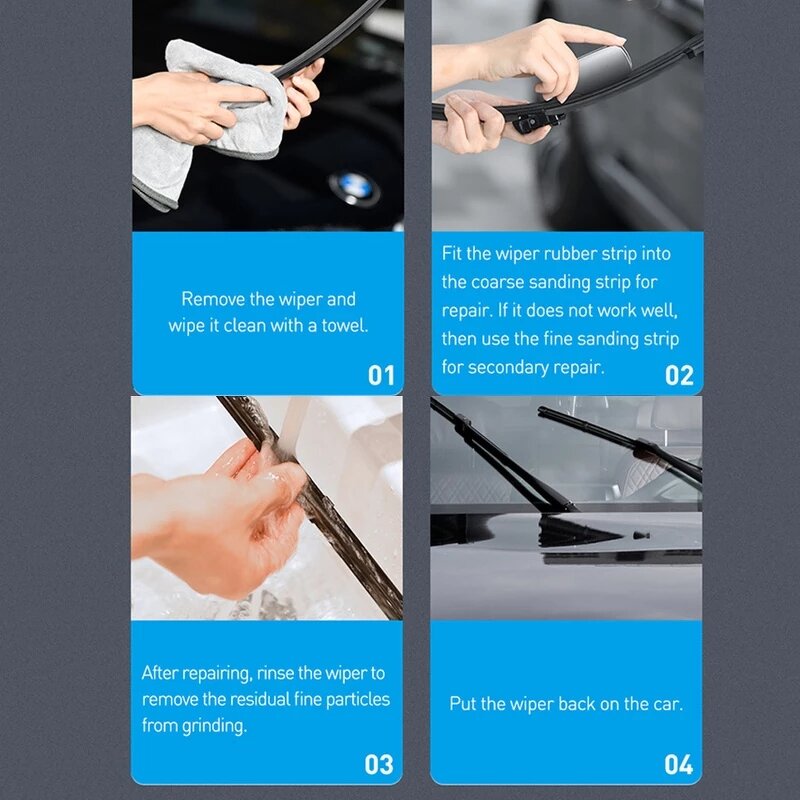 Remove the wiper and wipe it clean with a towel.

01

Fit the wiper rubber strip into the coarse sanding strip for repair. If it does not work well, then use the fine sanding strip for secondary repair.

02

After repairing, rinse the wiper to remove the residual fine particles from grinding.

03

Put the wiper back on the car.

04