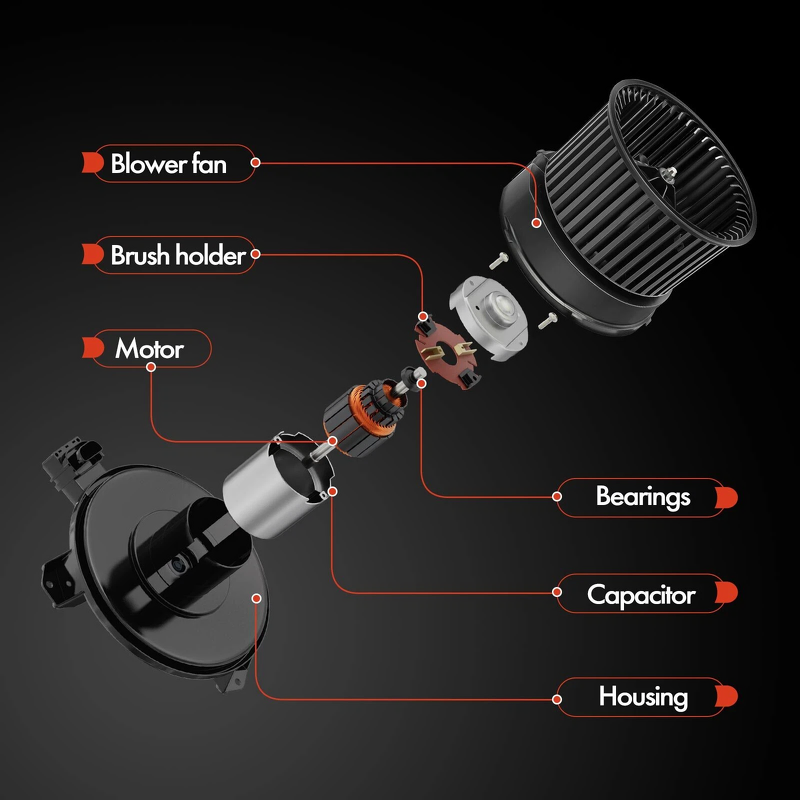 Blower fan

Brush holder

Motor

Bearings

Capacitor

Housing