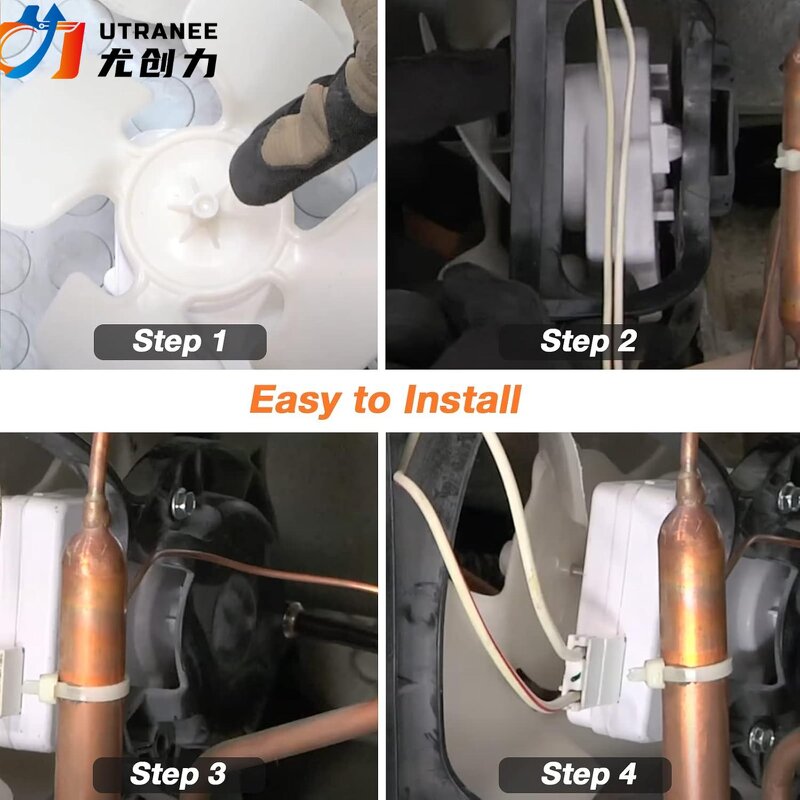 UTRANEE
尤创力

Step 1

Step 2

Easy to Install

Step 3

Step 4