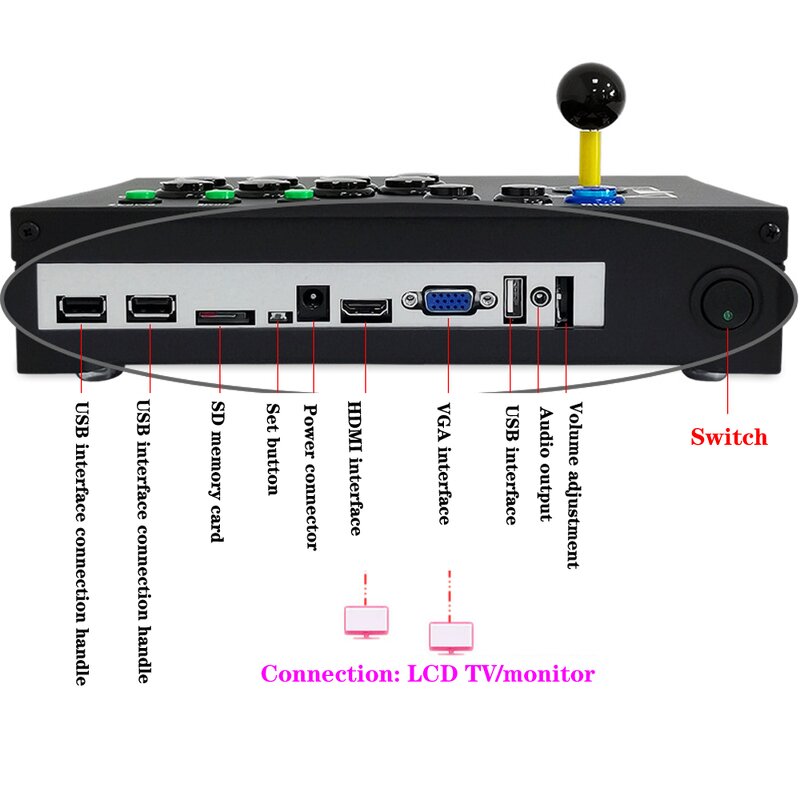 USB interface connection handle

USB interface connection handle

SD memory card

Set button

Power connector

HDMI interface

VGA interface

USB interface

Audio output

Volume adjustment

Switch

Connection: LCD TV/monitor