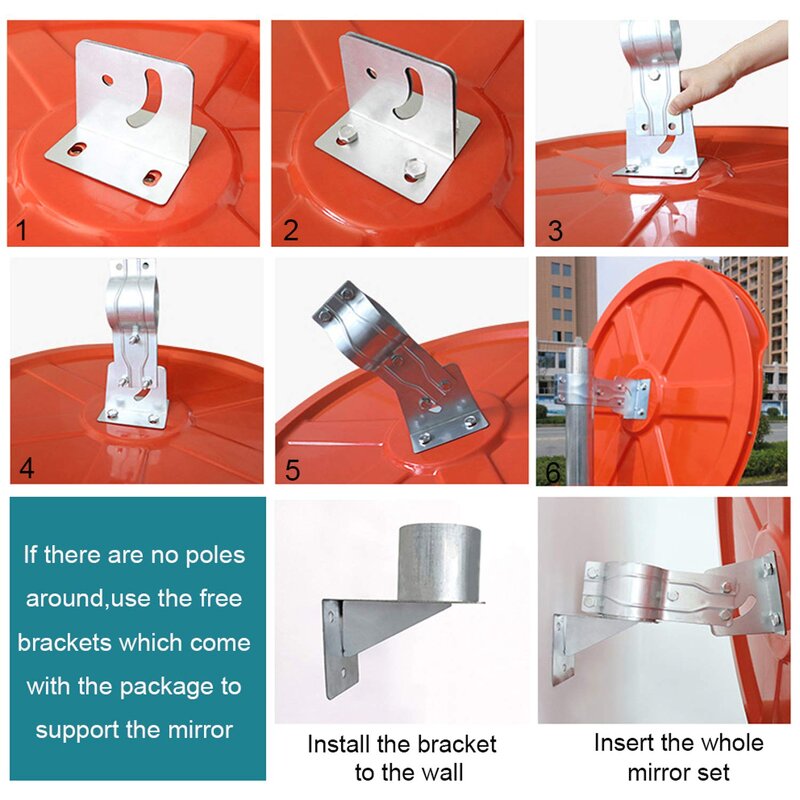 1

2

3

4

5

6

If there are no poles around,use the free brackets which come with the package to support the mirror

Install the bracket to the wall

Insert the whole mirror set