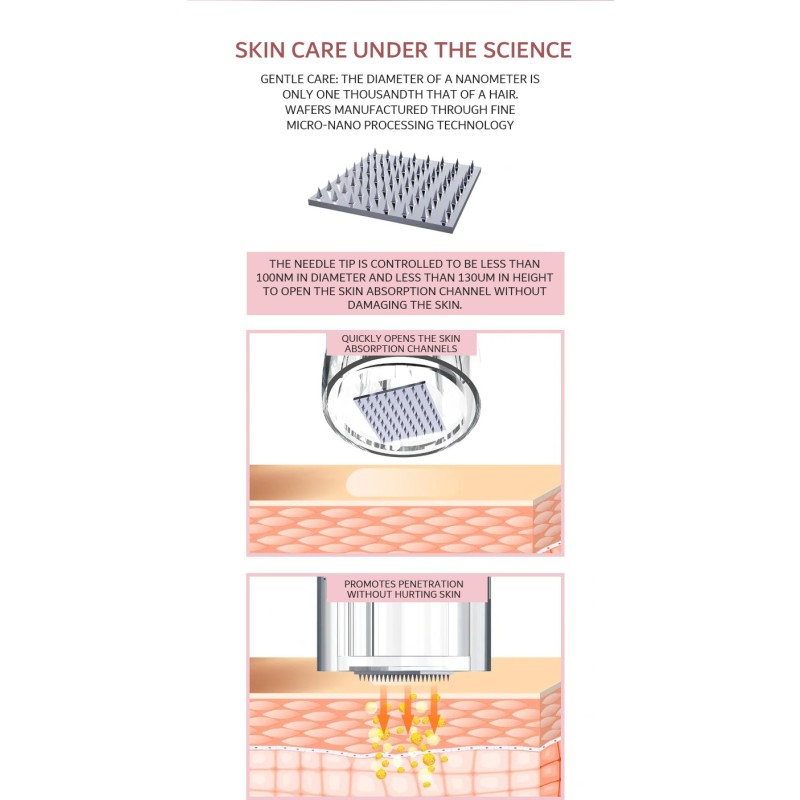 SKIN CARE UNDER THE SCIENCE

GENTLE CARE: THE DIAMETER OF A NANOMETER IS ONLY ONE THOUSANDTH THAT OF A HAIR. WAFERS MANUFACTURED THROUGH FINE MICRO-NANO PROCESSING TECHNOLOGY

THE NEEDLE TIP IS CONTROLLED TO BE LESS THAN 100NM IN DIAMETER AND LESS THAN 130UM IN HEIGHT TO OPEN THE SKIN ABSORPTION CHANNEL WITHOUT DAMAGING THE SKIN.

QUICKLY OPENS THE SKIN ABSORPTION CHANNELS

PROMOTES PENETRATION WITHOUT HURTING SKIN