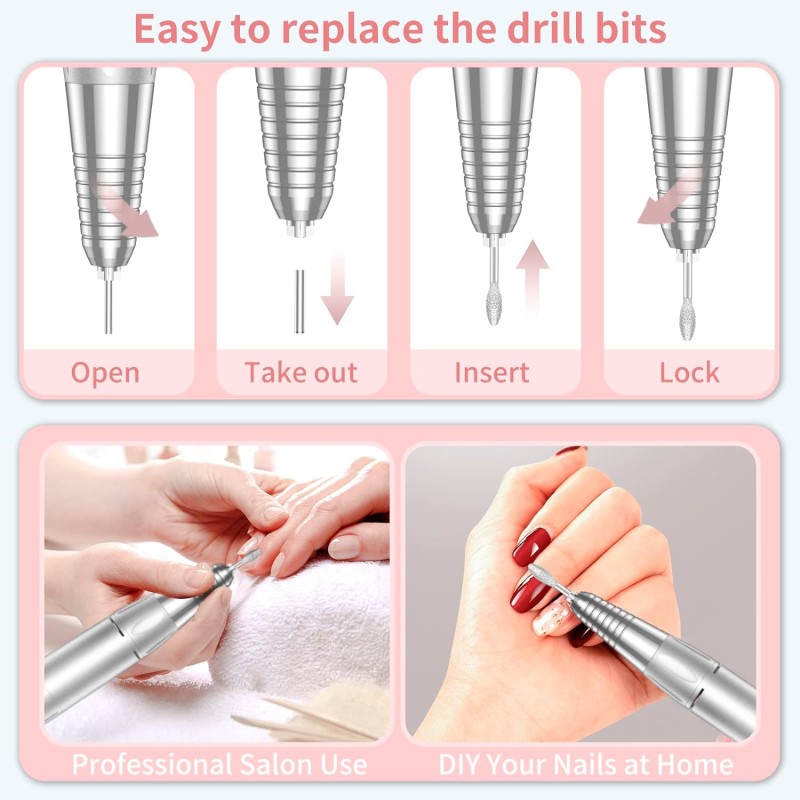 Easy to replace the drill bits

Open

Take out

Insert

Lock

Professional Salon Use

DIY Your Nails at Home