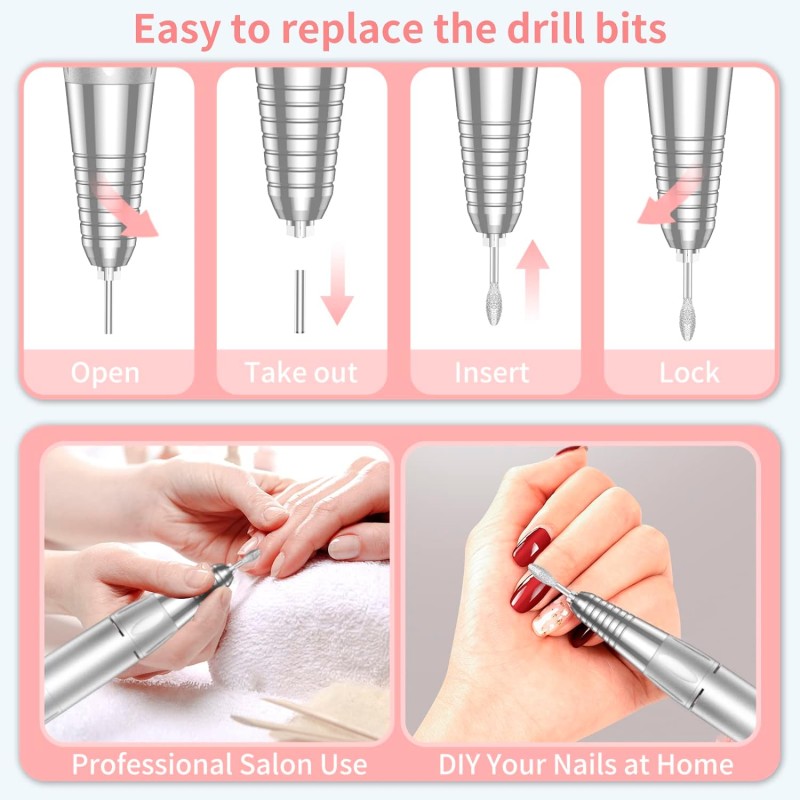 Easy to replace the drill bits

Open

Take out

Insert

Lock

Professional Salon Use

DIY Your Nails at Home