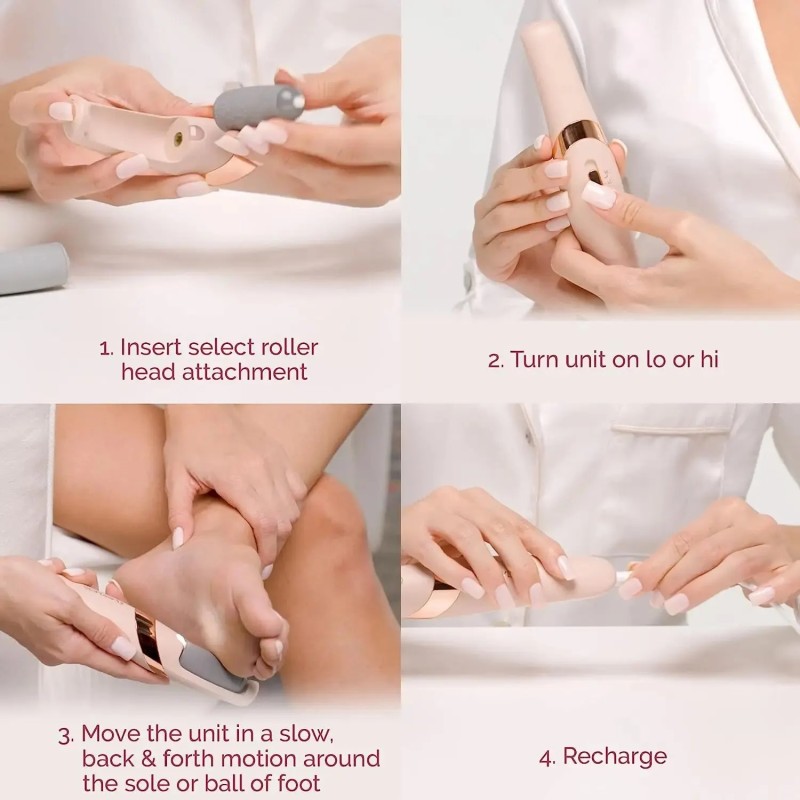 1. Insert select roller head attachment

2. Turn unit on lo or hi

3. Move the unit in a slow, back & forth motion around the sole or ball of foot

4. Recharge