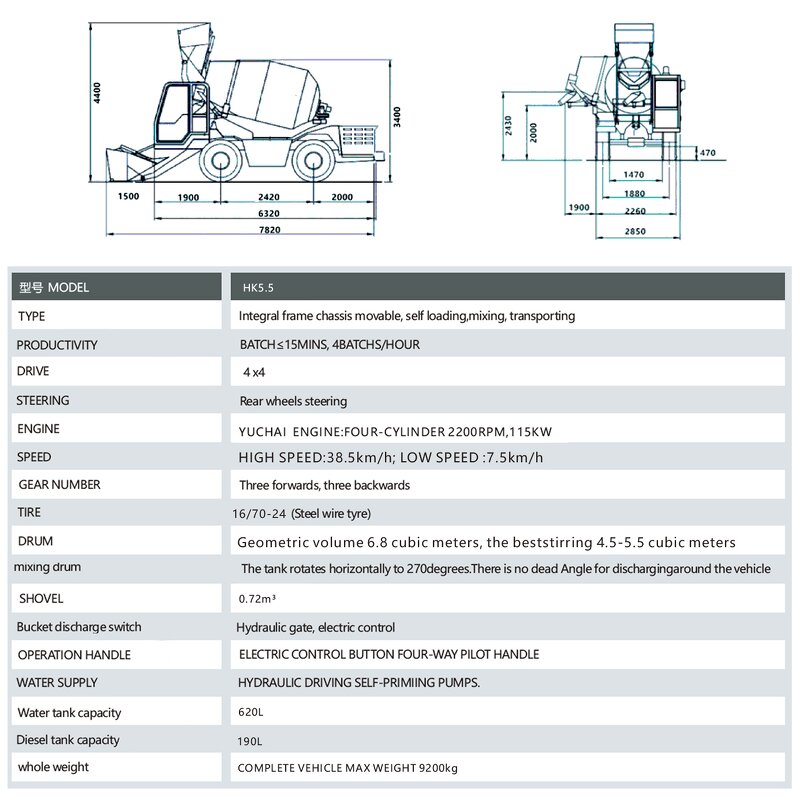 4400
3400
1500
1900
2420
2000
6320
7820

2430
2000
470
1470
1880
1900
2260
2850

| 型号 MODEL | HK5.5 |
|---|---|
| TYPE | Integral frame chassis movable, self loading,mixing, transporting |
| PRODUCTIVITY | BATCH≤15MINS, 4BATCHS/HOUR |
| DRIVE | 4 x4 |
| STEERING | Rear wheels steering |
| ENGINE | YUCHAI ENGINE:FOUR-CYLINDER 2200RPM,115KW |
| SPEED | HIGH SPEED:38.5km/h; LOW SPEED :7.5km/h |
| GEAR NUMBER | Three forwards, three backwards |
| TIRE | 16/70-24 (Steel wire tyre) |
| DRUM | Geometric volume 6.8 cubic meters, the beststirring 4.5-5.5 cubic meters |
| mixing drum | The tank rotates horizontally to 270degrees.There is no dead Angle for dischargingaround the vehicle |
| SHOVEL | 0.72m³ |
| Bucket discharge switch | Hydraulic gate, electric control |
| OPERATION HANDLE | ELECTRIC CONTROL BUTTON FOUR-WAY PILOT HANDLE |
| WATER SUPPLY | HYDRAULIC DRIVING SELF-PRIMIING PUMPS. |
| Water tank capacity | 620L |
| Diesel tank capacity | 190L |
| whole weight | COMPLETE VEHICLE MAX WEIGHT 9200kg |