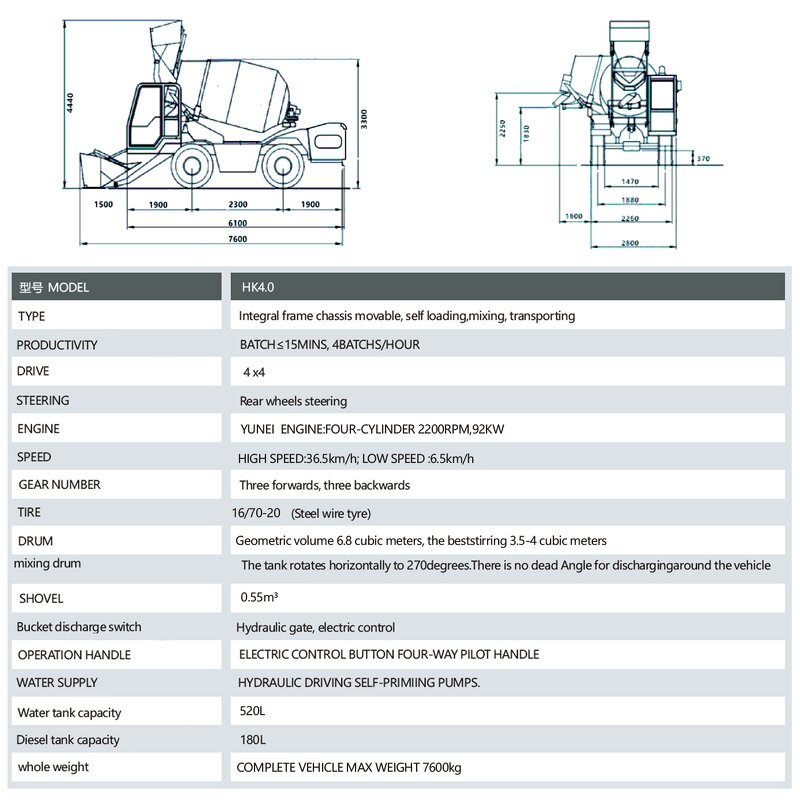 4440
3300
1500
1900
2300
1900
6100
7600

2250
1830
370
1470
1880
1800
2260
2800

| 型号 MODEL | HK4.0 |
|---|---|
| TYPE | Integral frame chassis movable, self loading,mixing, transporting |
| PRODUCTIVITY | BATCH≤15MINS, 4BATCHS/HOUR |
| DRIVE | 4 x4 |
| STEERING | Rear wheels steering |
| ENGINE | YUNEI ENGINE:FOUR-CYLINDER 2200RPM,92KW |
| SPEED | HIGH SPEED:36.5km/h; LOW SPEED :6.5km/h |
| GEAR NUMBER | Three forwards, three backwards |
| TIRE | 16/70-20 (Steel wire tyre) |
| DRUM | Geometric volume 6.8 cubic meters, the beststirring 3.5-4 cubic meters |
| mixing drum | The tank rotates horizontally to 270degrees.There is no dead Angle for dischargingaround the vehicle |
| SHOVEL | 0.55m³ |
| Bucket discharge switch | Hydraulic gate, electric control |
| OPERATION HANDLE | ELECTRIC CONTROL BUTTON FOUR-WAY PILOT HANDLE |
| WATER SUPPLY | HYDRAULIC DRIVING SELF-PRIMIING PUMPS. |
| Water tank capacity | 520L |
| Diesel tank capacity | 180L |
| whole weight | COMPLETE VEHICLE MAX WEIGHT 7600kg |