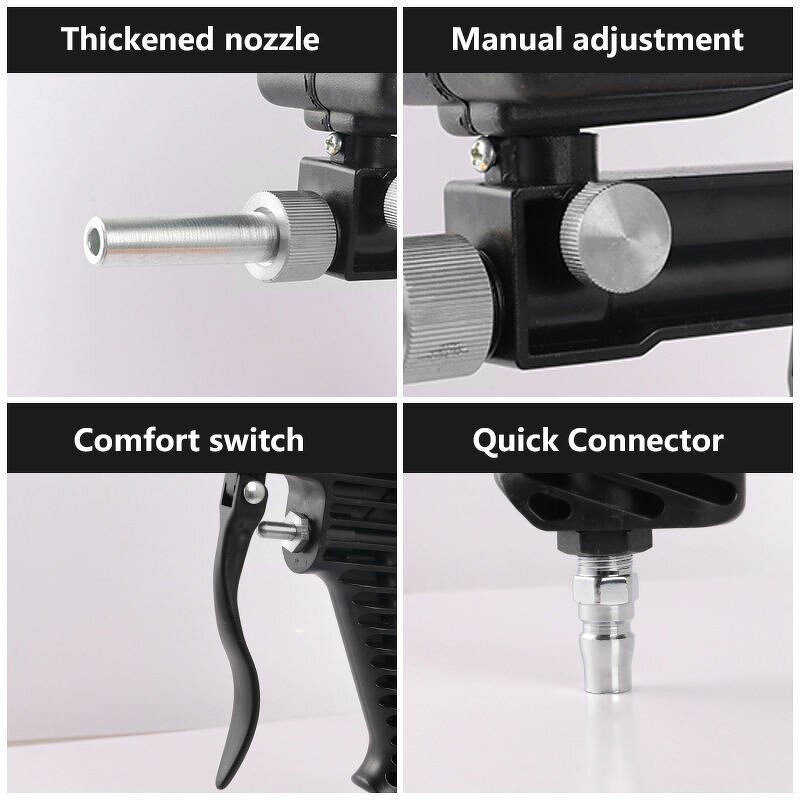 Thickened nozzle

Manual adjustment

Comfort switch

Quick Connector