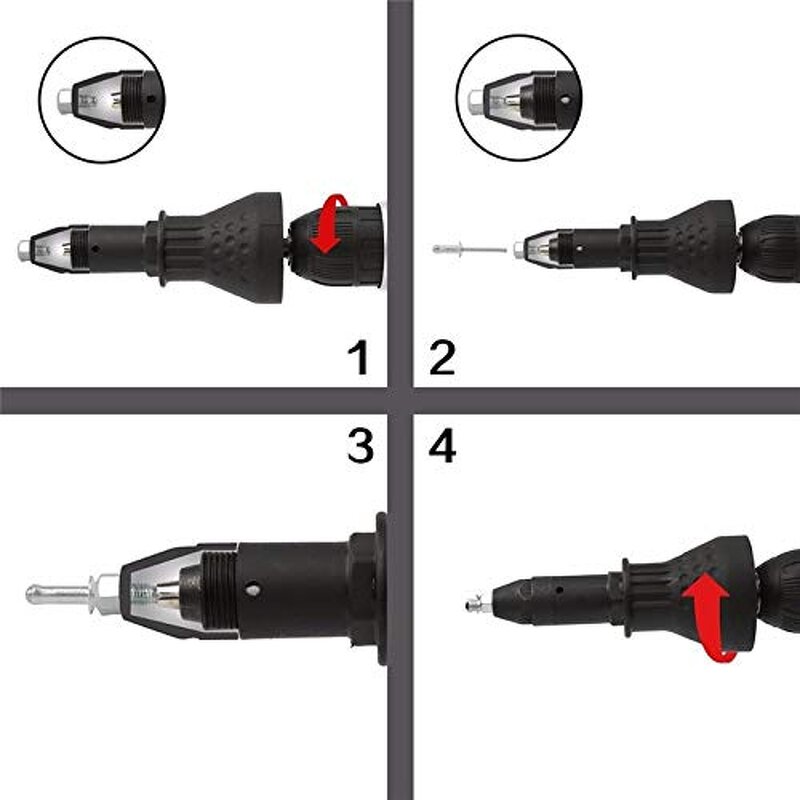 1
2
3
4