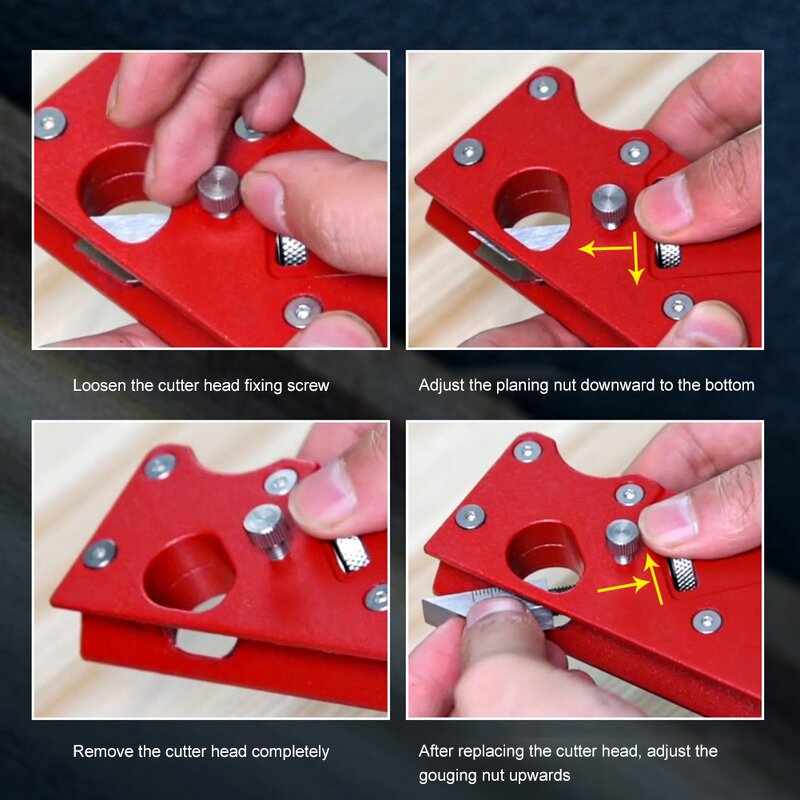 Loosen the cutter head fixing screw

Adjust the planing nut downward to the bottom

Remove the cutter head completely

After replacing the cutter head, adjust the gouging nut upwards