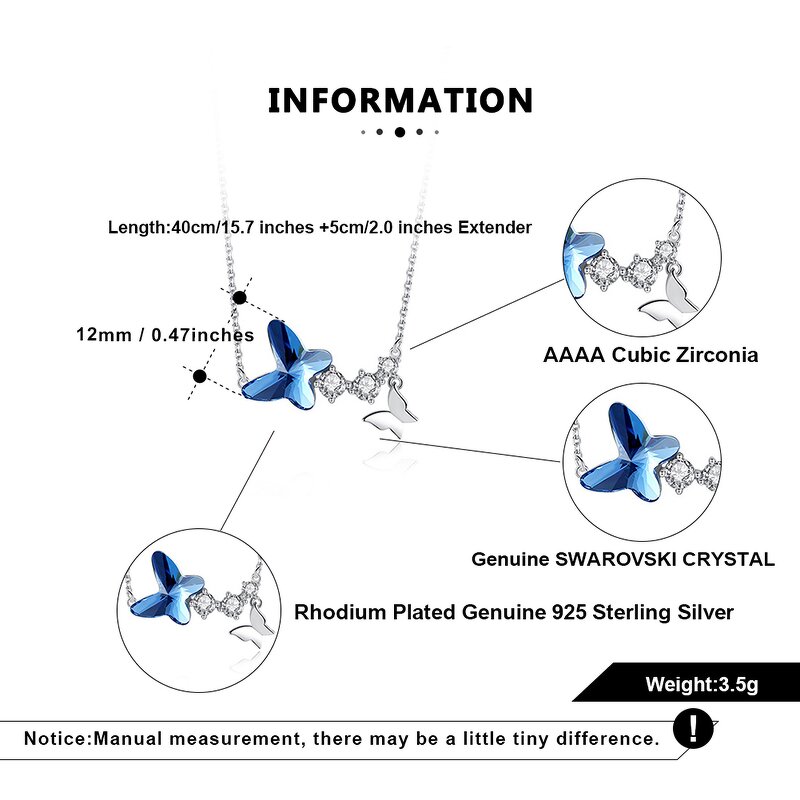 INFORMATION

Length:40cm/15.7 inches +5cm/2.0 inches Extender

12mm / 0.47inches

AAAA Cubic Zirconia

Genuine SWAROVSKI CRYSTAL

Rhodium Plated Genuine 925 Sterling Silver

Weight:3.5g

Notice:Manual measurement, there may be a little tiny difference.

!