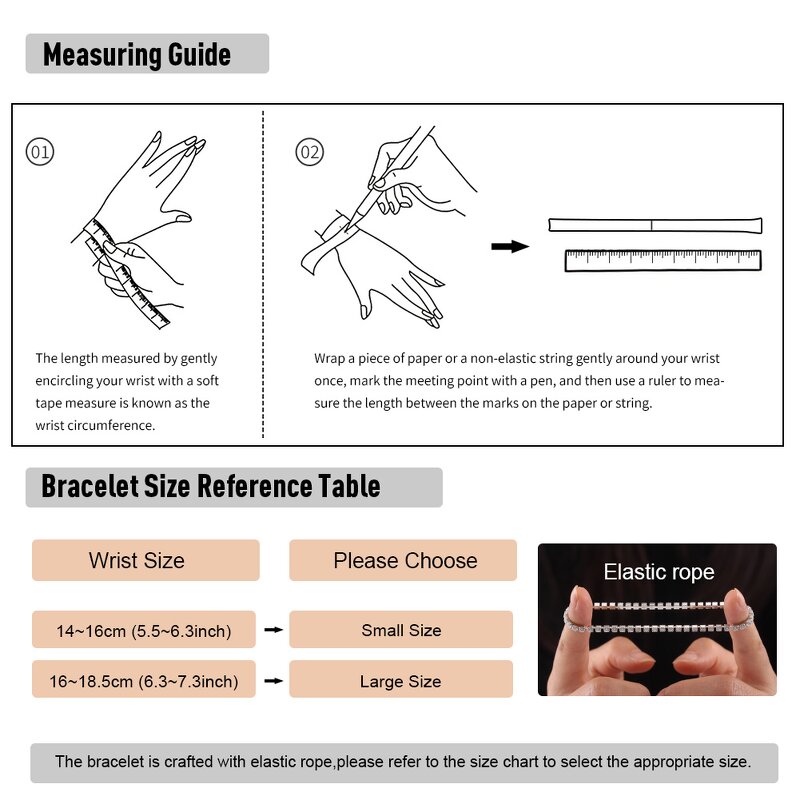 Measuring Guide

01

The length measured by gently encircling your wrist with a soft tape measure is known as the wrist circumference.

02

Wrap a piece of paper or a non-elastic string gently around your wrist once, mark the meeting point with a pen, and then use a ruler to measure the length between the marks on the paper or string.

Bracelet Size Reference Table

| Wrist Size | Please Choose |
|---|---|
| 14~16cm (5.5~6.3inch) | Small Size |
| 16~18.5cm (6.3~7.3inch) | Large Size |

Elastic rope

The bracelet is crafted with elastic rope,please refer to the size chart to select the appropriate size.