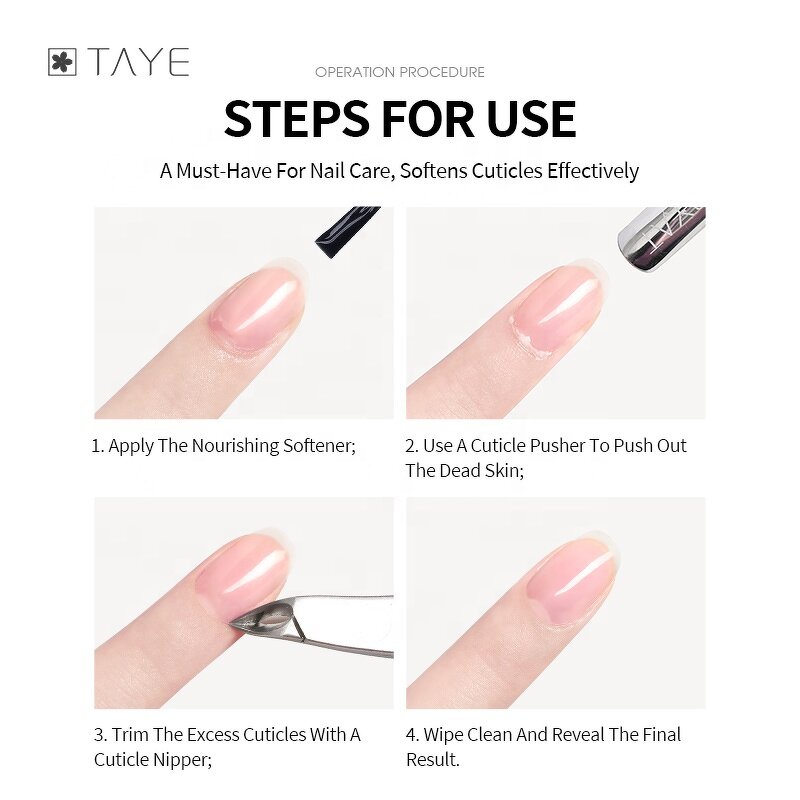 TAYE

OPERATION PROCEDURE

STEPS FOR USE

A Must-Have For Nail Care, Softens Cuticles Effectively

1. Apply The Nourishing Softener;

2. Use A Cuticle Pusher To Push Out The Dead Skin;

3. Trim The Excess Cuticles With A Cuticle Nipper;

4. Wipe Clean And Reveal The Final Result.