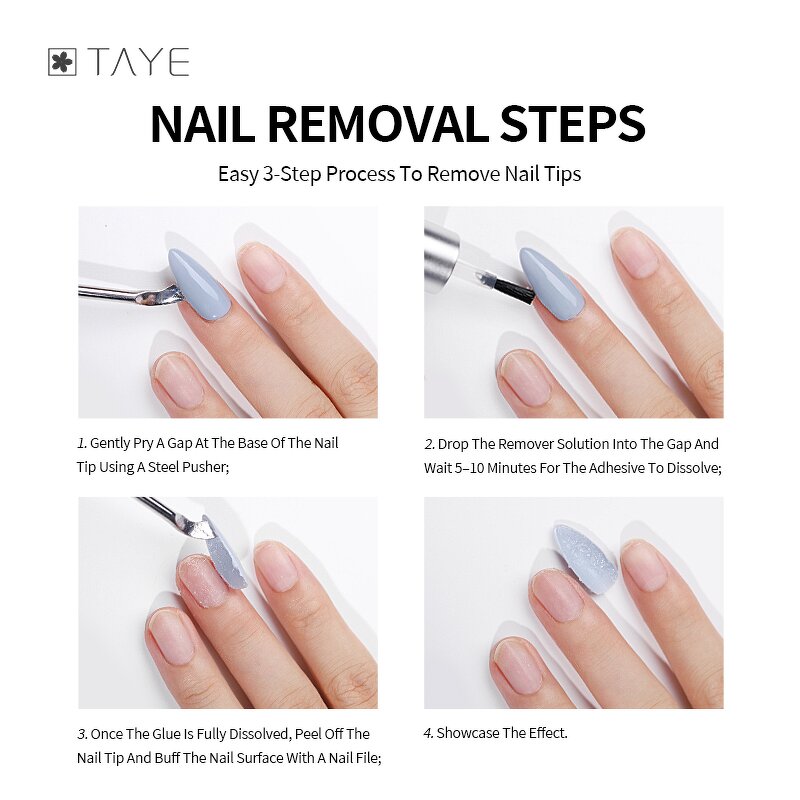 TAYE

NAIL REMOVAL STEPS

Easy 3-Step Process To Remove Nail Tips

1. Gently Pry A Gap At The Base Of The Nail Tip Using A Steel Pusher;

2. Drop The Remover Solution Into The Gap And Wait 5–10 Minutes For The Adhesive To Dissolve;

3. Once The Glue Is Fully Dissolved, Peel Off The Nail Tip And Buff The Nail Surface With A Nail File;

4. Showcase The Effect.