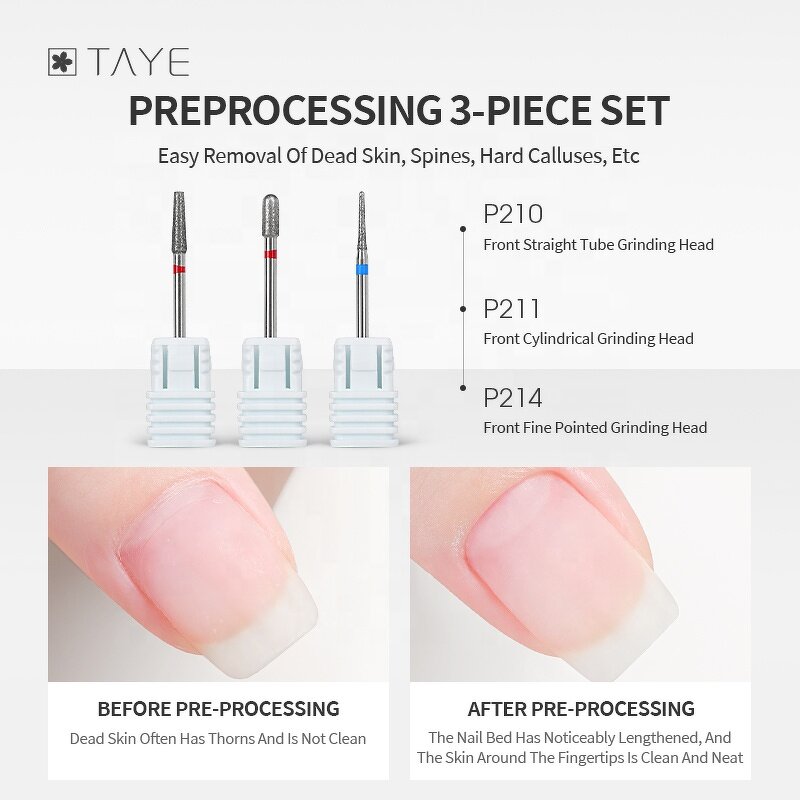 TAYE

PREPROCESSING 3-PIECE SET

Easy Removal Of Dead Skin, Spines, Hard Calluses, Etc

P210
Front Straight Tube Grinding Head

P211
Front Cylindrical Grinding Head

P214
Front Fine Pointed Grinding Head

BEFORE PRE-PROCESSING
Dead Skin Often Has Thorns And Is Not Clean

AFTER PRE-PROCESSING
The Nail Bed Has Noticeably Lengthened, And The Skin Around The Fingertips Is Clean And Neat