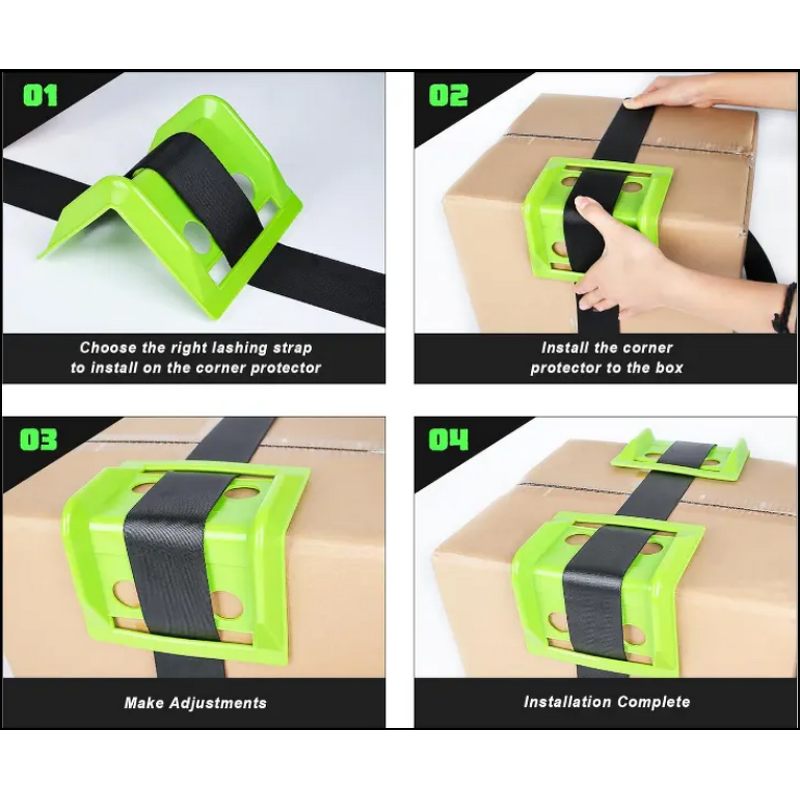 01

Choose the right lashing strap to install on the corner protector

02

Install the corner protector to the box

03

Make Adjustments

04

Installation Complete