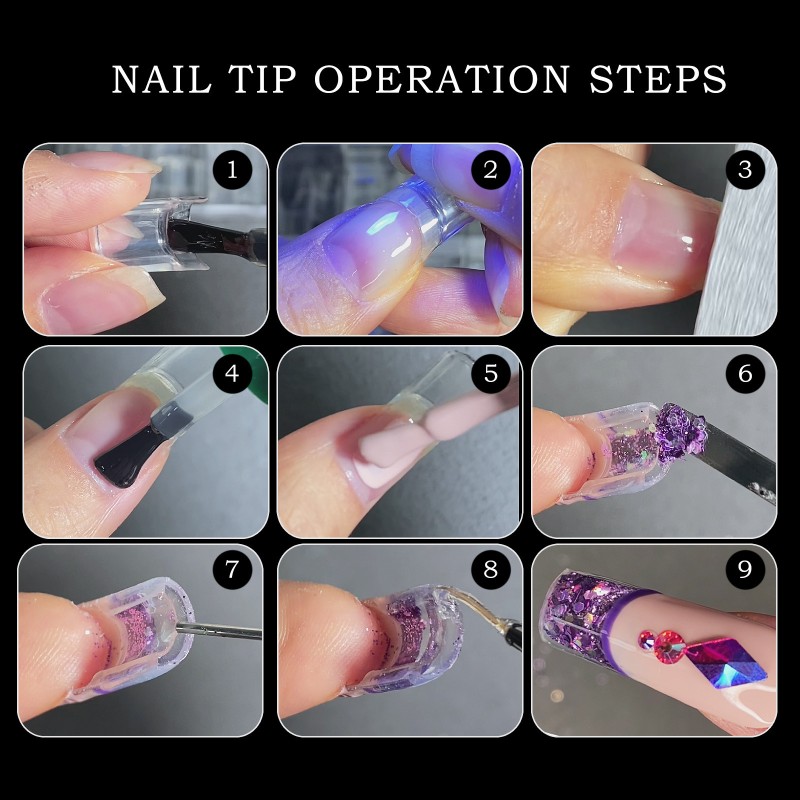 NAIL TIP OPERATION STEPS

1

2

3

4

5

6

7

8

9