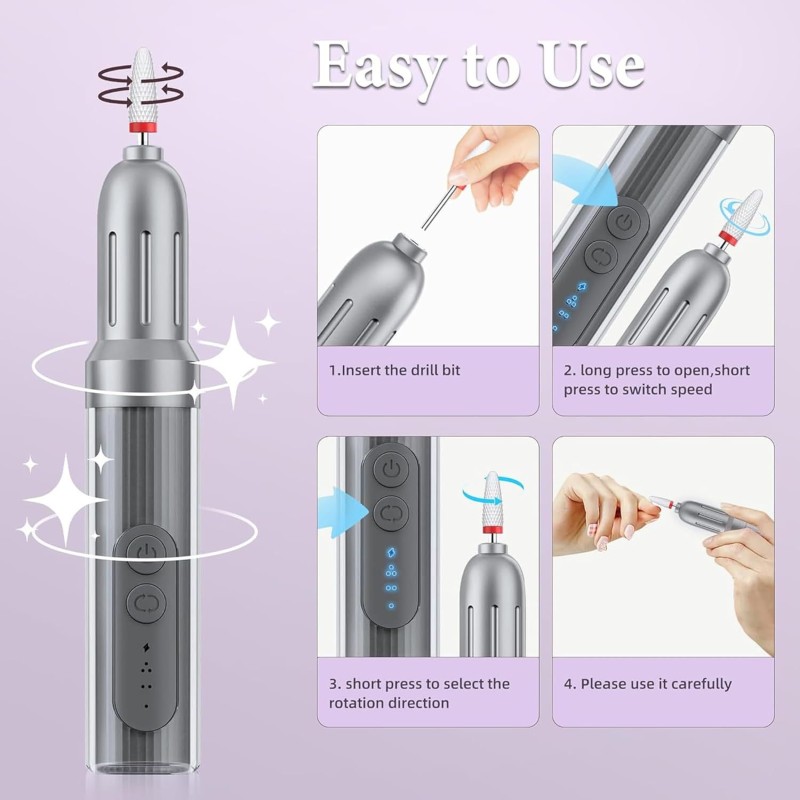 Easy to Use

1.Insert the drill bit

2. long press to open,short press to switch speed

3. short press to select the rotation direction

4. Please use it carefully