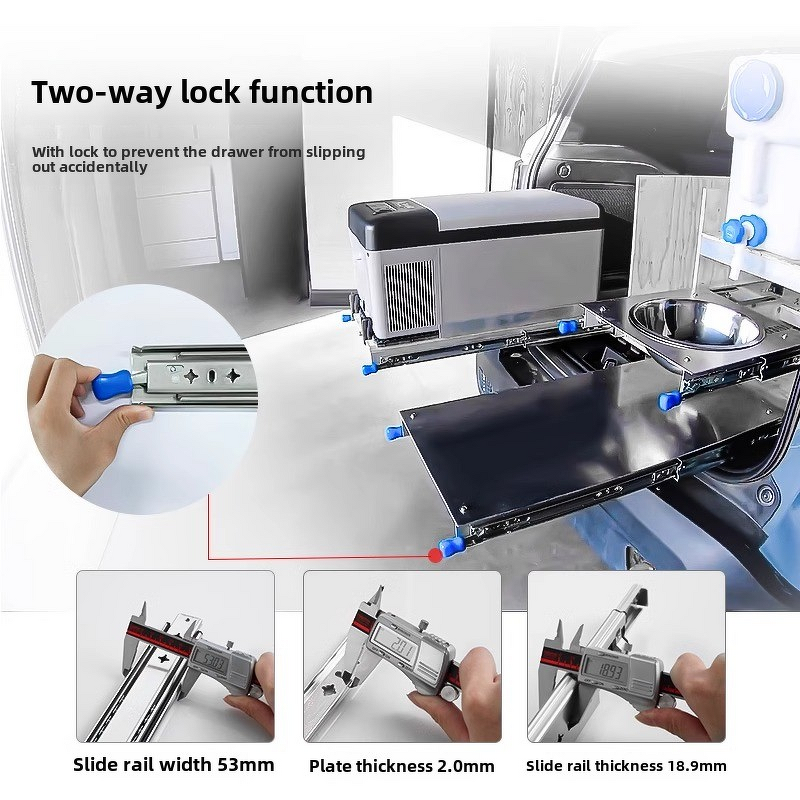 Two-way lock function

With lock to prevent the drawer from slipping out accidentally

53.03

2.01

18.93

Slide rail width 53mm

Plate thickness 2.0mm

Slide rail thickness 18.9mm