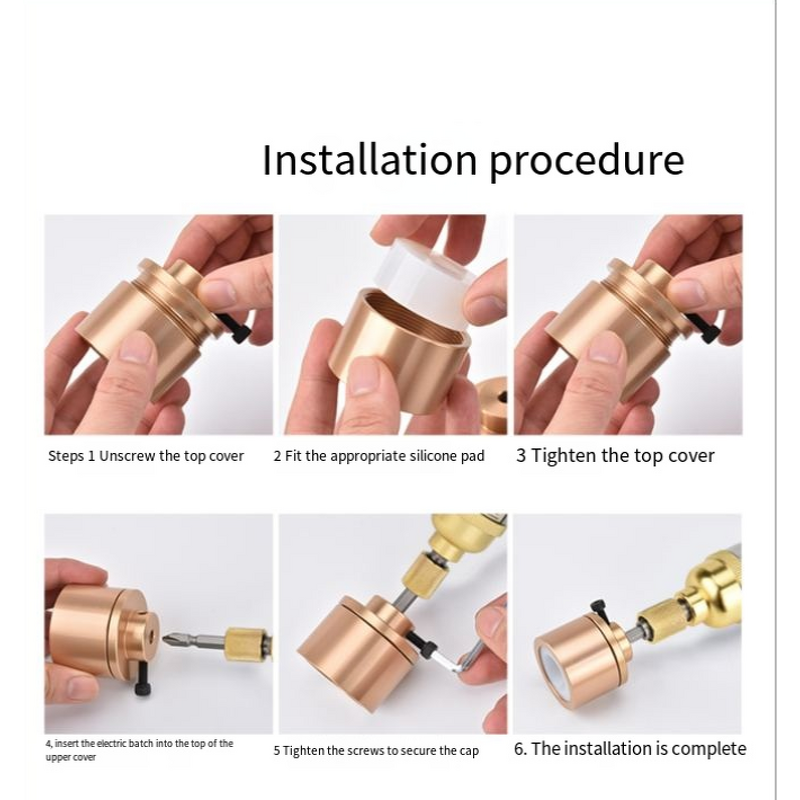 Installation procedure

Steps 1 Unscrew the top cover

2 Fit the appropriate silicone pad

3 Tighten the top cover

4, insert the electric batch into the top of the upper cover

5 Tighten the screws to secure the cap

6. The installation is complete