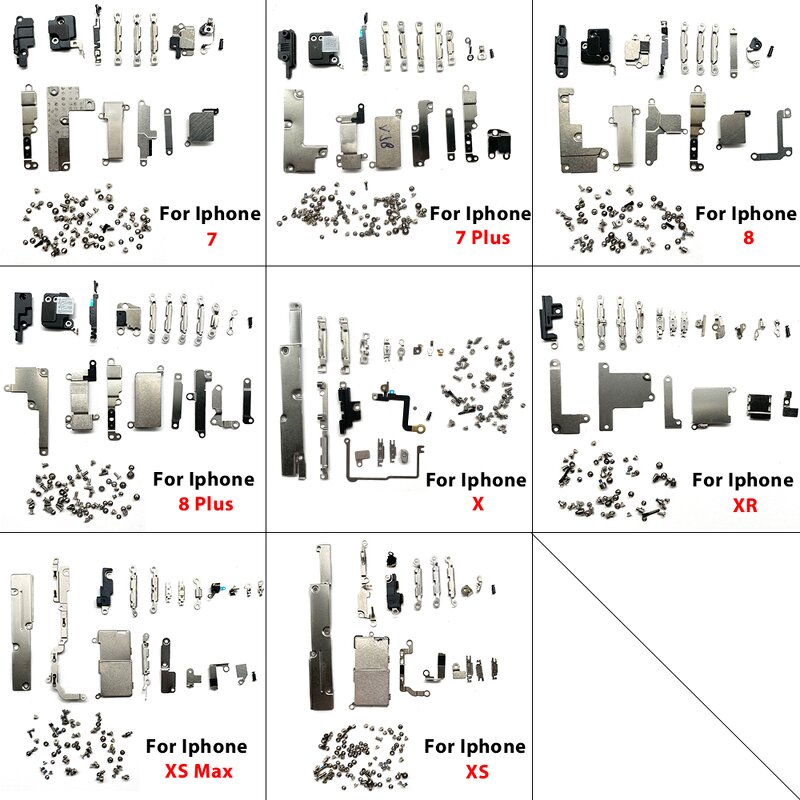 For Iphone
7

For Iphone
7 Plus

For Iphone
8

For Iphone
8 Plus

For Iphone
X

For Iphone
XR

For Iphone
XS Max

For Iphone
XS