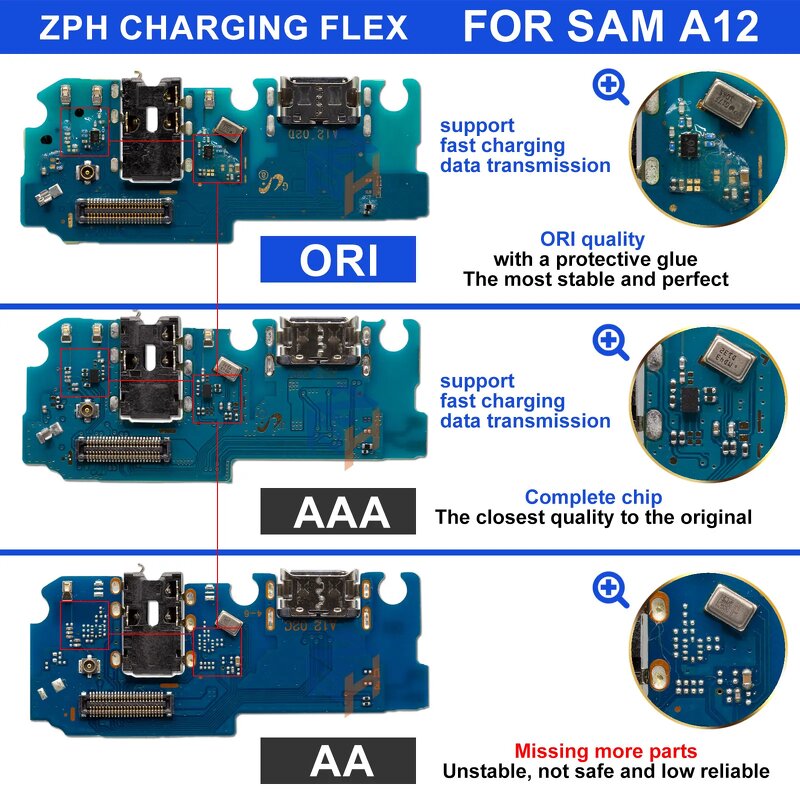 ZPH CHARGING FLEX FOR SAM A12

support
fast charging
data transmission

ORI

ORI quality
with a protective glue
The most stable and perfect

support
fast charging
data transmission

AAA

Complete chip
The closest quality to the original

AA

Missing more parts
Unstable, not safe and low reliable