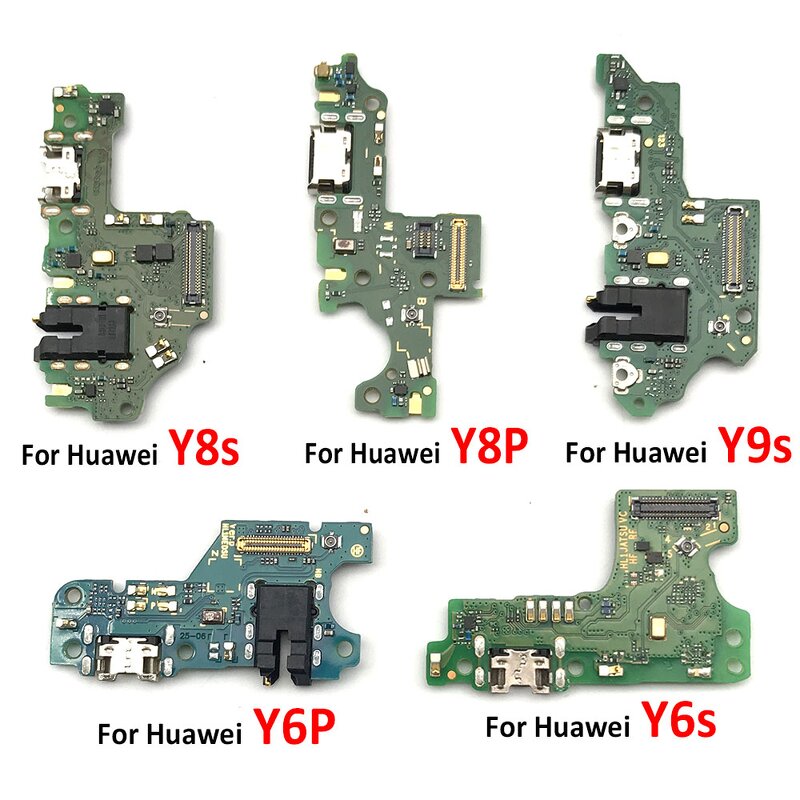 For Huawei Y8s

For Huawei Y8P

For Huawei Y9s

For Huawei Y6P

For Huawei Y6s