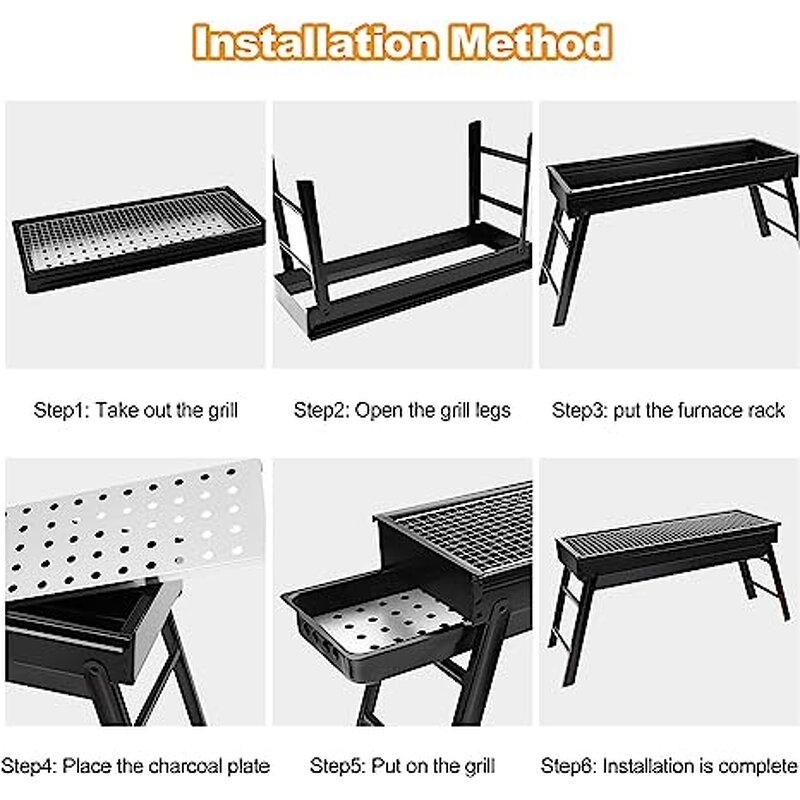 Installation Method

Step1: Take out the grill

Step2: Open the grill legs

Step3: put the furnace rack

Step4: Place the charcoal plate

Step5: Put on the grill

Step6: Installation is complete