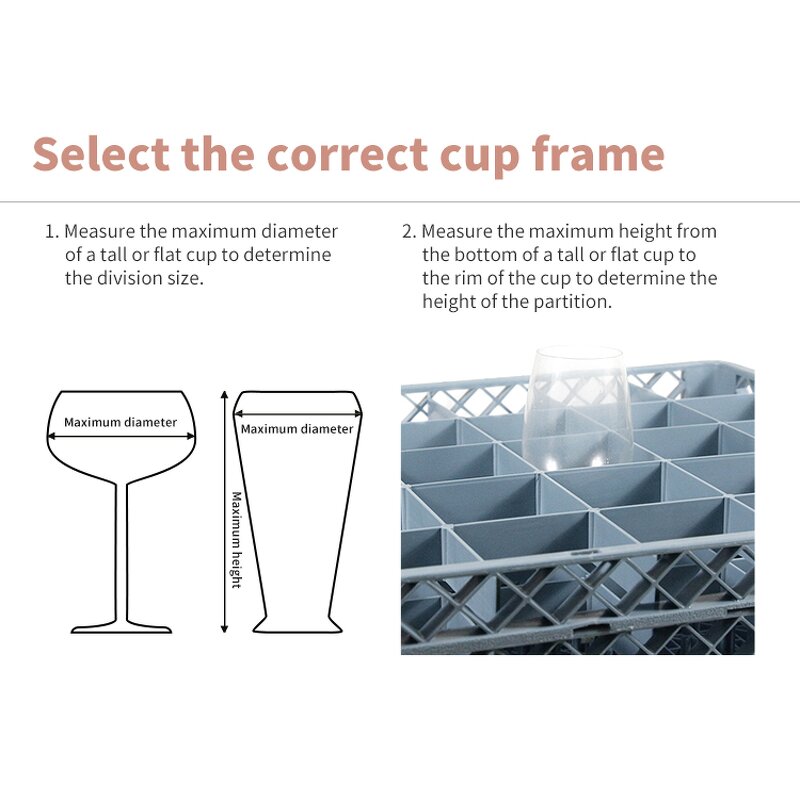 Select the correct cup frame

1. Measure the maximum diameter of a tall or flat cup to determine the division size.

2. Measure the maximum height from the bottom of a tall or flat cup to the rim of the cup to determine the height of the partition.

Maximum diameter

Maximum diameter

Maximum height