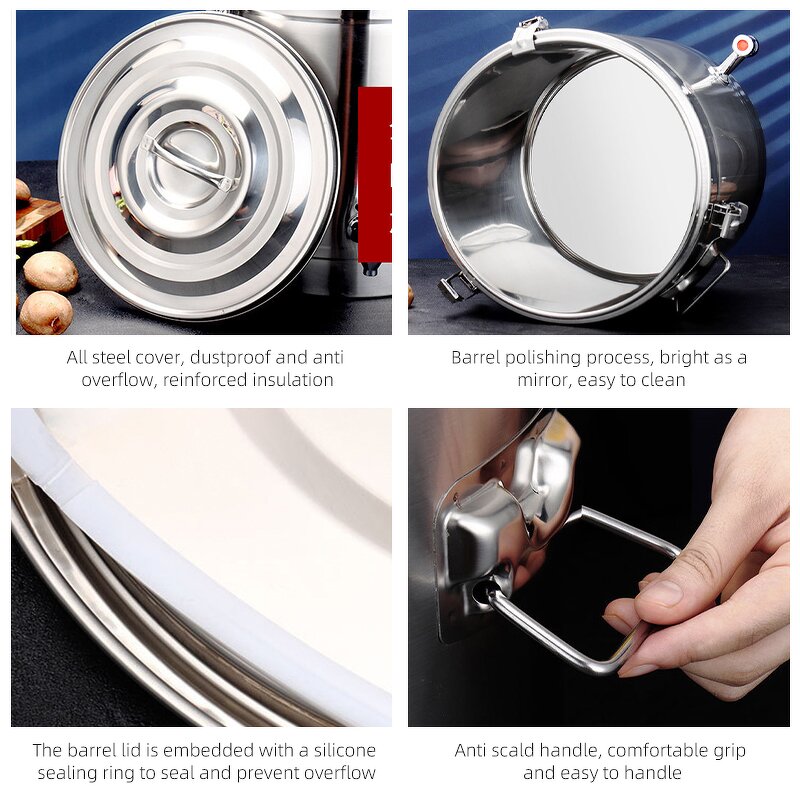 All steel cover, dustproof and anti overflow, reinforced insulation

Barrel polishing process, bright as a mirror, easy to clean

The barrel lid is embedded with a silicone sealing ring to seal and prevent overflow

Anti scald handle, comfortable grip and easy to handle