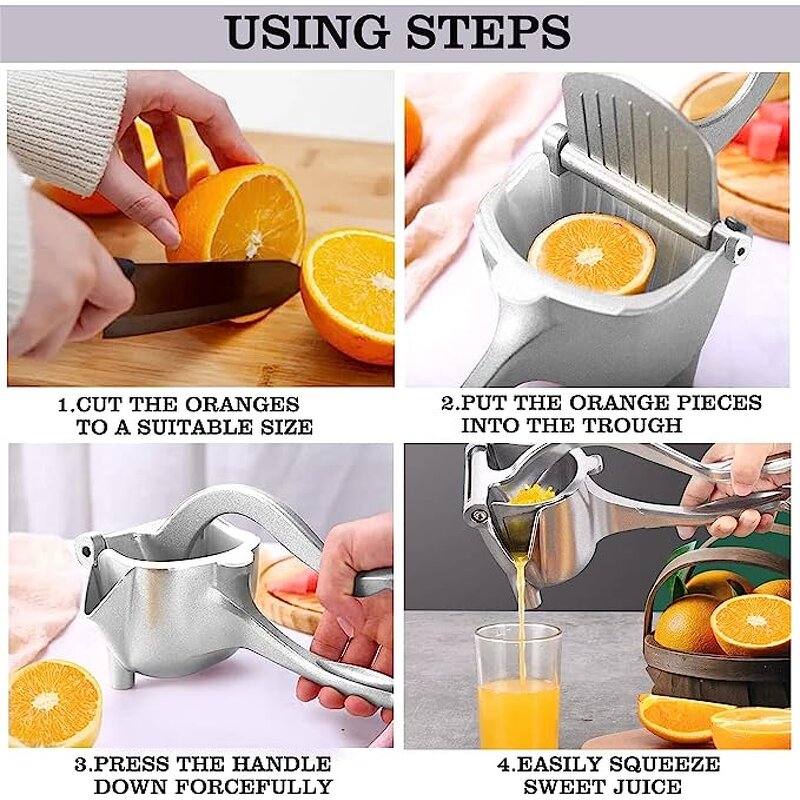 USING STEPS

1.CUT THE ORANGES TO A SUITABLE SIZE

2.PUT THE ORANGE PIECES INTO THE TROUGH

3.PRESS THE HANDLE DOWN FORCEFULLY

4.EASILY SQUEEZE SWEET JUICE