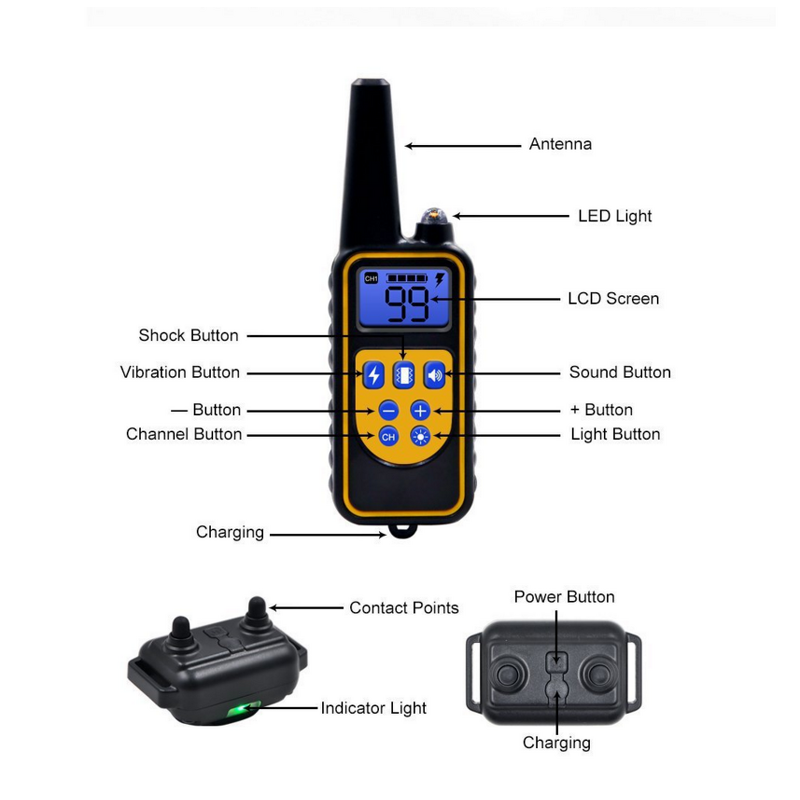 Antenna

LED Light

CH1

99

LCD Screen

Shock Button

Vibration Button

Sound Button

— Button

+ Button

Channel Button

CH

Light Button

Charging

Contact Points

Indicator Light

Power Button

Charging