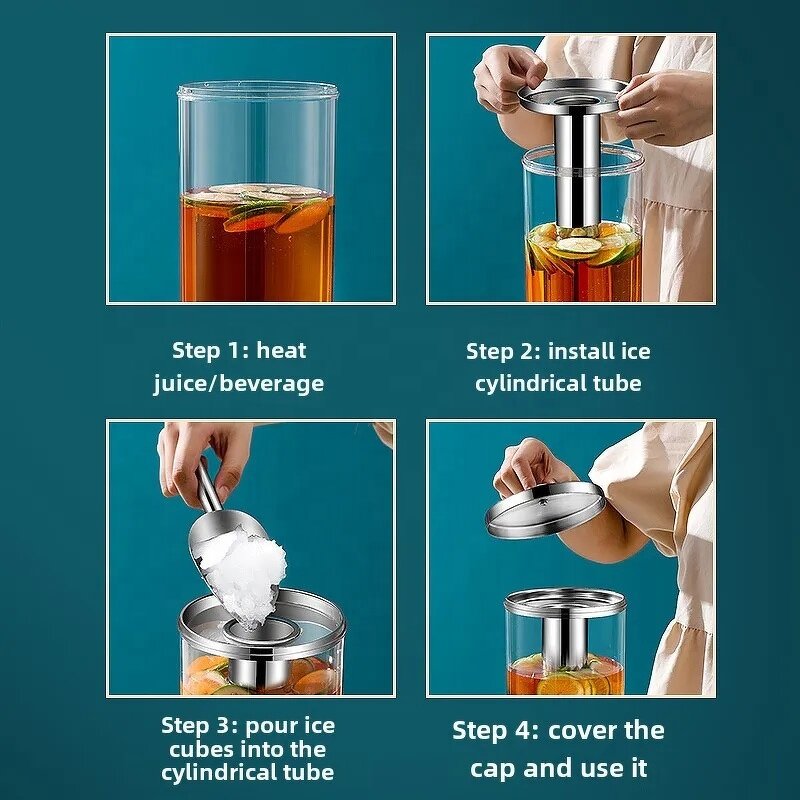 Step 1: heat juice/beverage

Step 2: install ice cylindrical tube

Step 3: pour ice cubes into the cylindrical tube

Step 4: cover the cap and use it