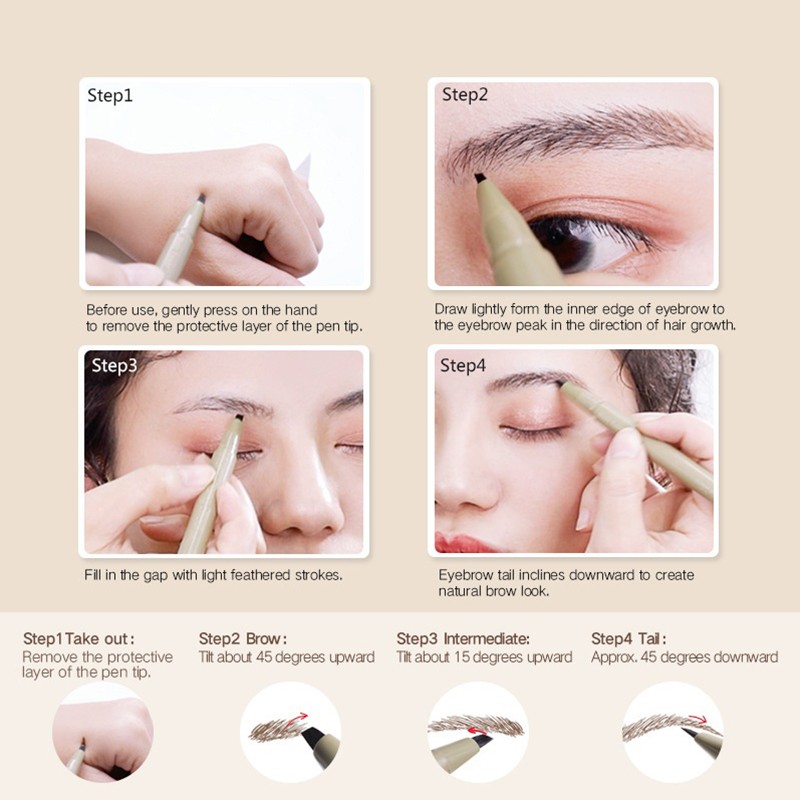 Step1

Before use, gently press on the hand to remove the protective layer of the pen tip.

Step2

Draw lightly form the inner edge of eyebrow to the eyebrow peak in the direction of hair growth.

Step3

Fill in the gap with light feathered strokes.

Step4

Eyebrow tail inclines downward to create natural brow look.

Step1 Take out:
Remove the protective layer of the pen tip.

Step2 Brow:
Tilt about 45 degrees upward

Step3 Intermediate:
Tilt about 15 degrees upward

Step4 Tail:
Approx. 45 degrees downward