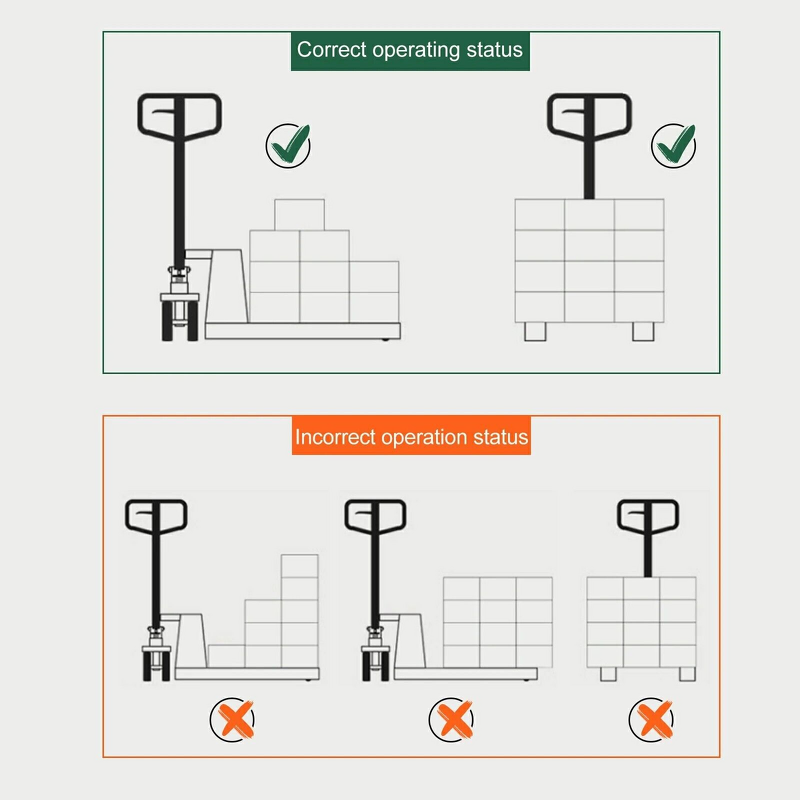 Correct operating status

Incorrect operation status