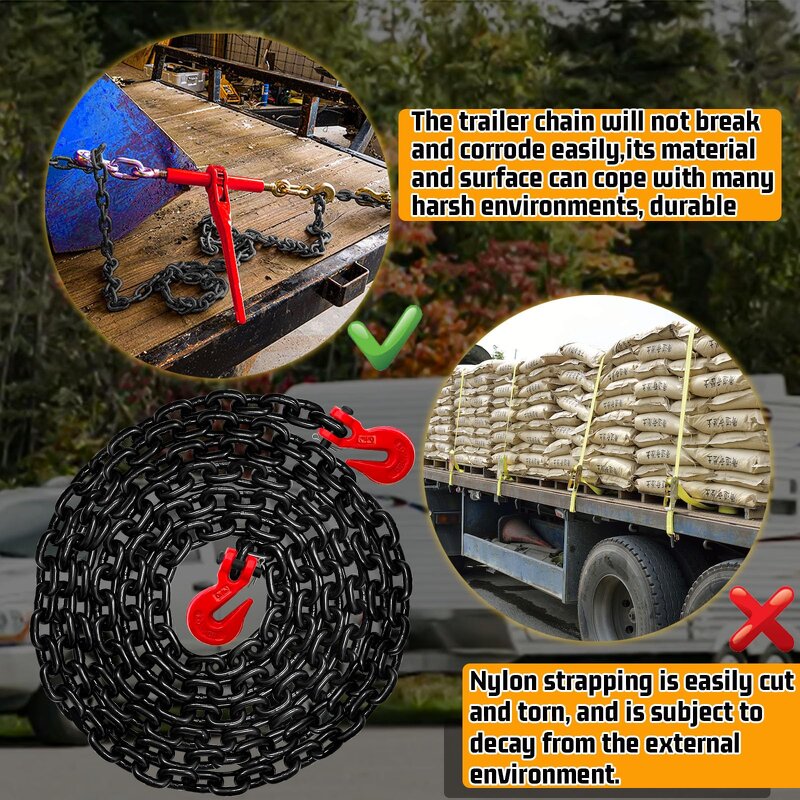 The trailer chain will not break and corrode easily,its material and surface can cope with many harsh environments, durable

Nylon strapping is easily cut and torn, and is subject to decay from the external environment.