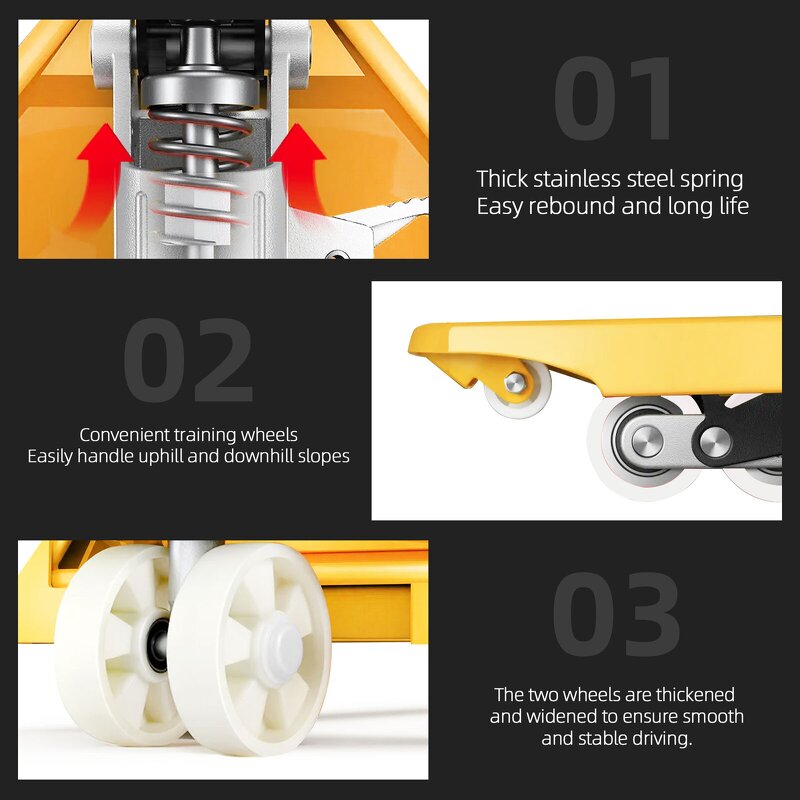 01

Thick stainless steel spring
Easy rebound and long life

02

Convenient training wheels
Easily handle uphill and downhill slopes

03

The two wheels are thickened and widened to ensure smooth and stable driving.