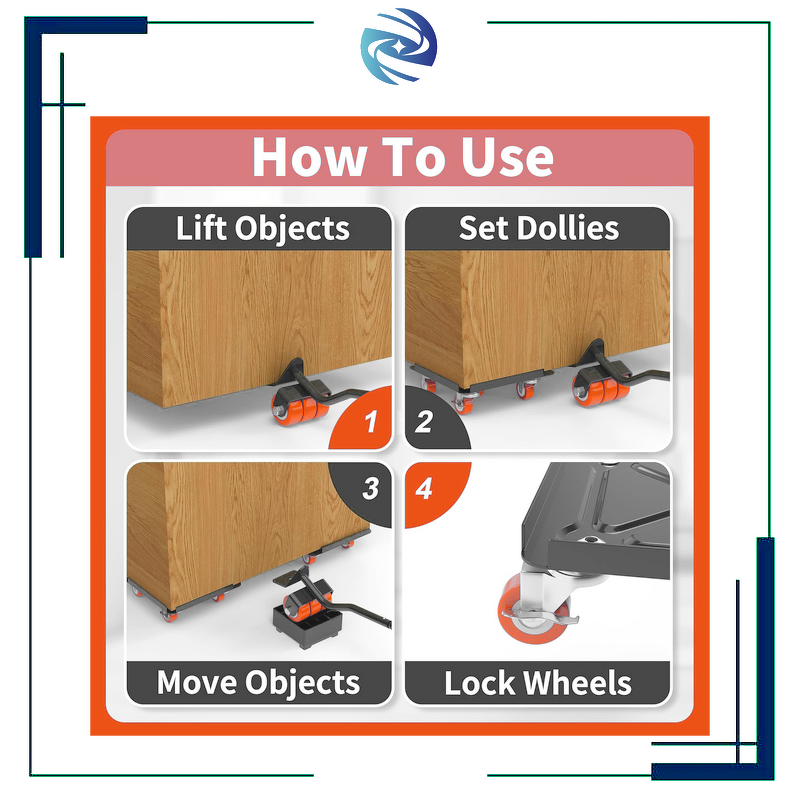 How To Use

Lift Objects

1

Set Dollies

2

3

Move Objects

4

Lock Wheels