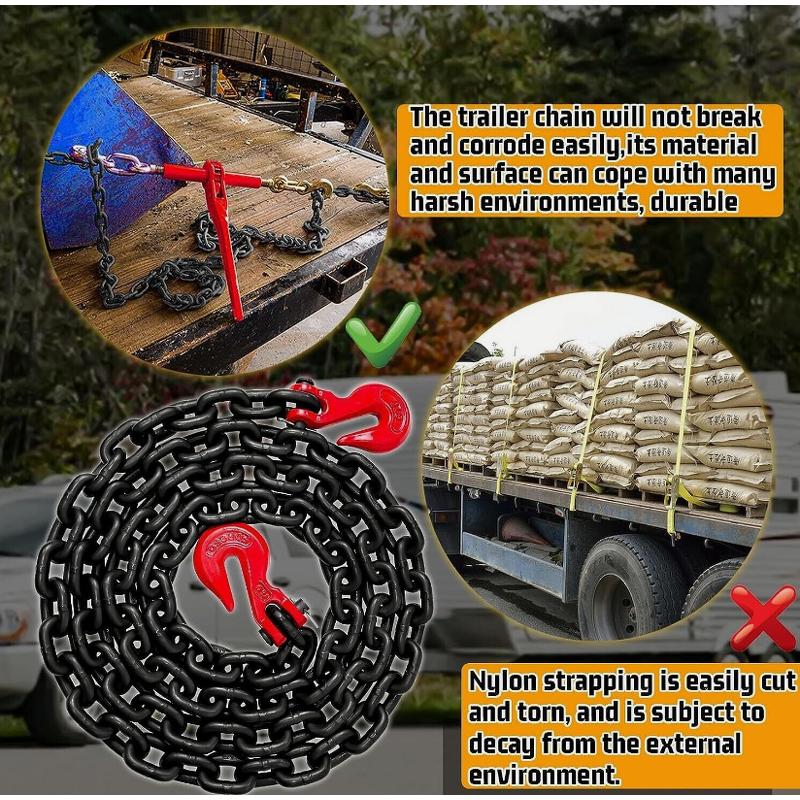 The trailer chain will not break and corrode easily,its material and surface can cope with many harsh environments, durable

Nylon strapping is easily cut and torn, and is subject to decay from the external environment.