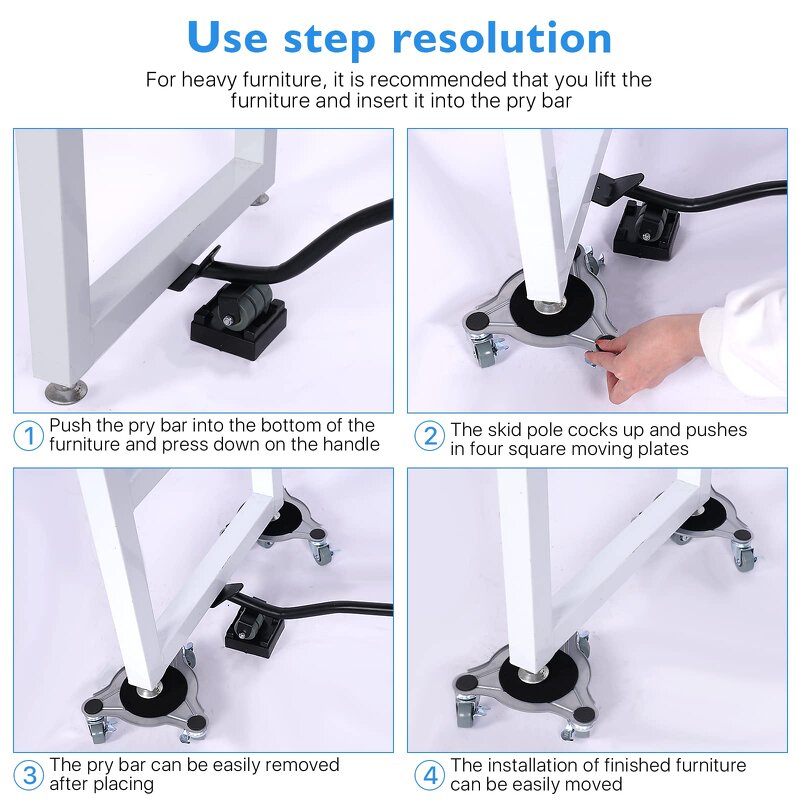 Use step resolution

For heavy furniture, it is recommended that you lift the furniture and insert it into the pry bar

1 Push the pry bar into the bottom of the furniture and press down on the handle

2 The skid pole cocks up and pushes in four square moving plates

3 The pry bar can be easily removed after placing

4 The installation of finished furniture can be easily moved