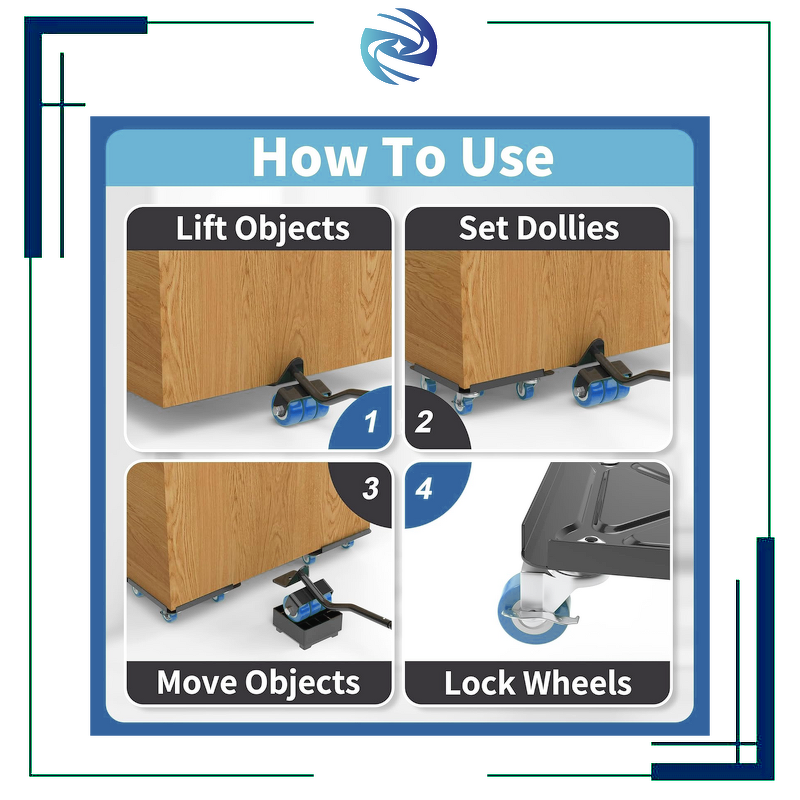 How To Use

Lift Objects

1

Set Dollies

2

3

Move Objects

4

Lock Wheels