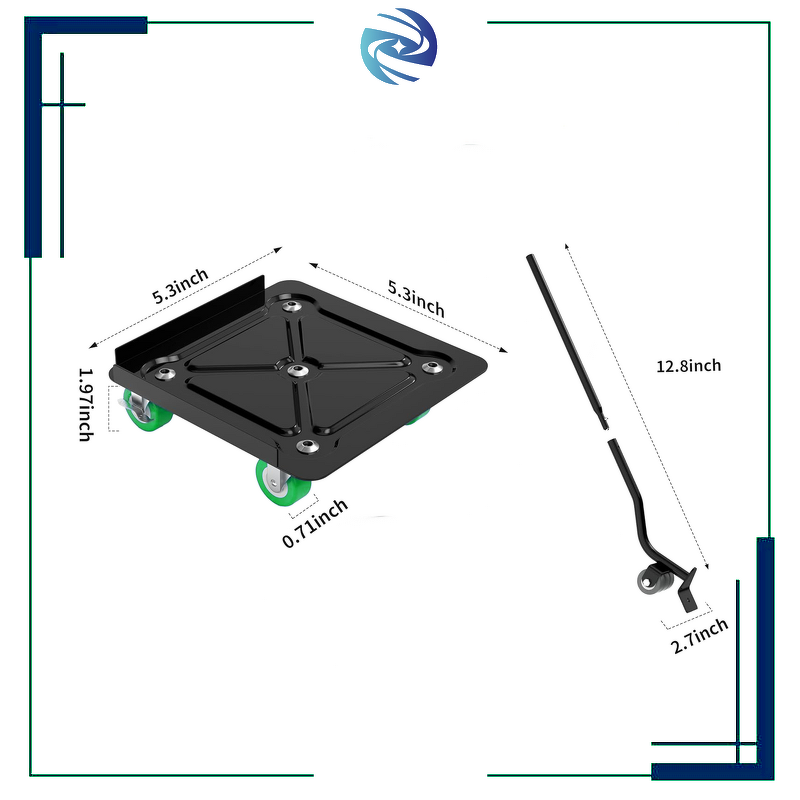 5.3inch
5.3inch
1.97inch
0.71inch
12.8inch
2.7inch